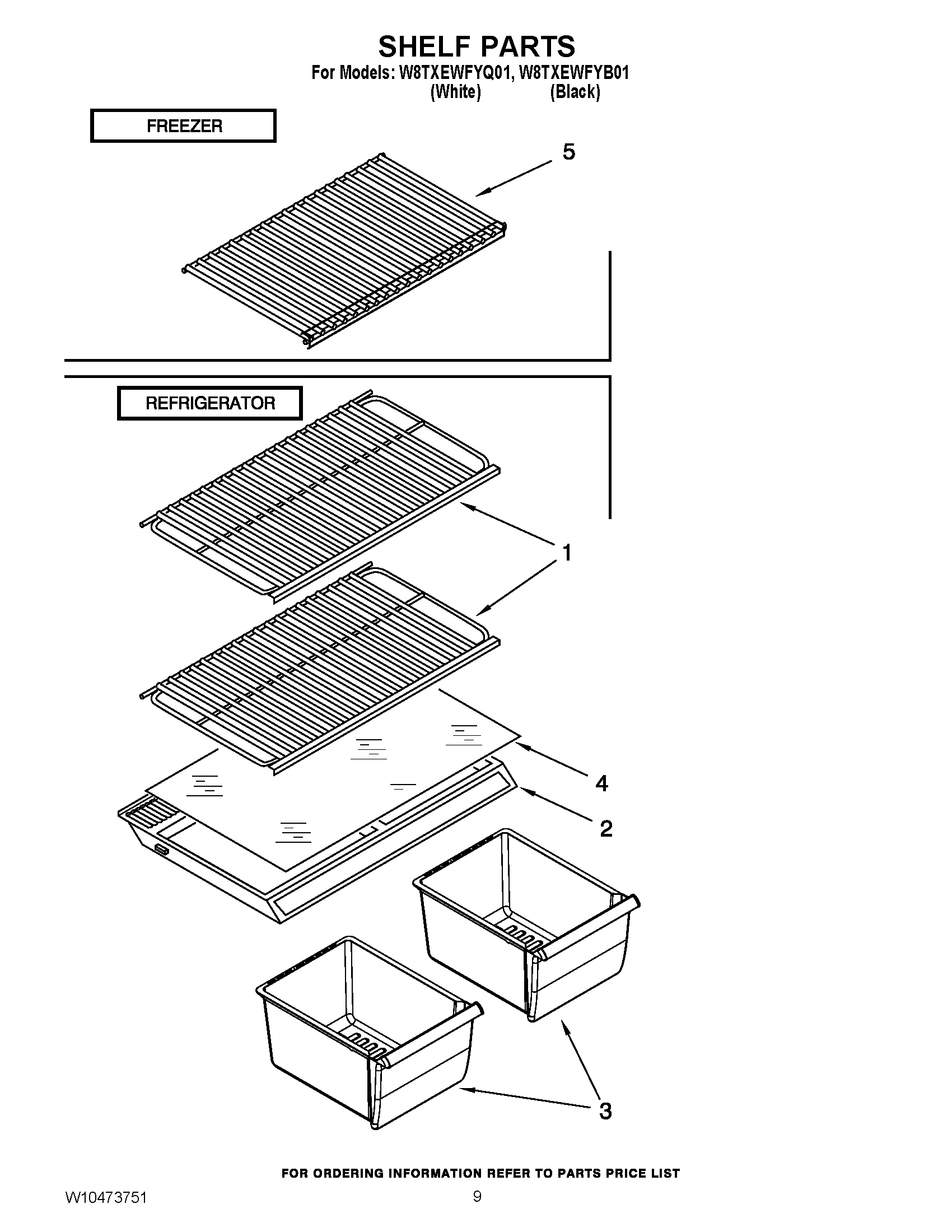 SHELF PARTS
For Models: W8TXEWFYQ01, W8TXEWFYB01
(White) (Black)

FREEZER

5

REFRIGERATOR

1

4

2

3

FOR ORDERING INFORMATION REFER TO PARTS PRICE LIST

W10473751

9