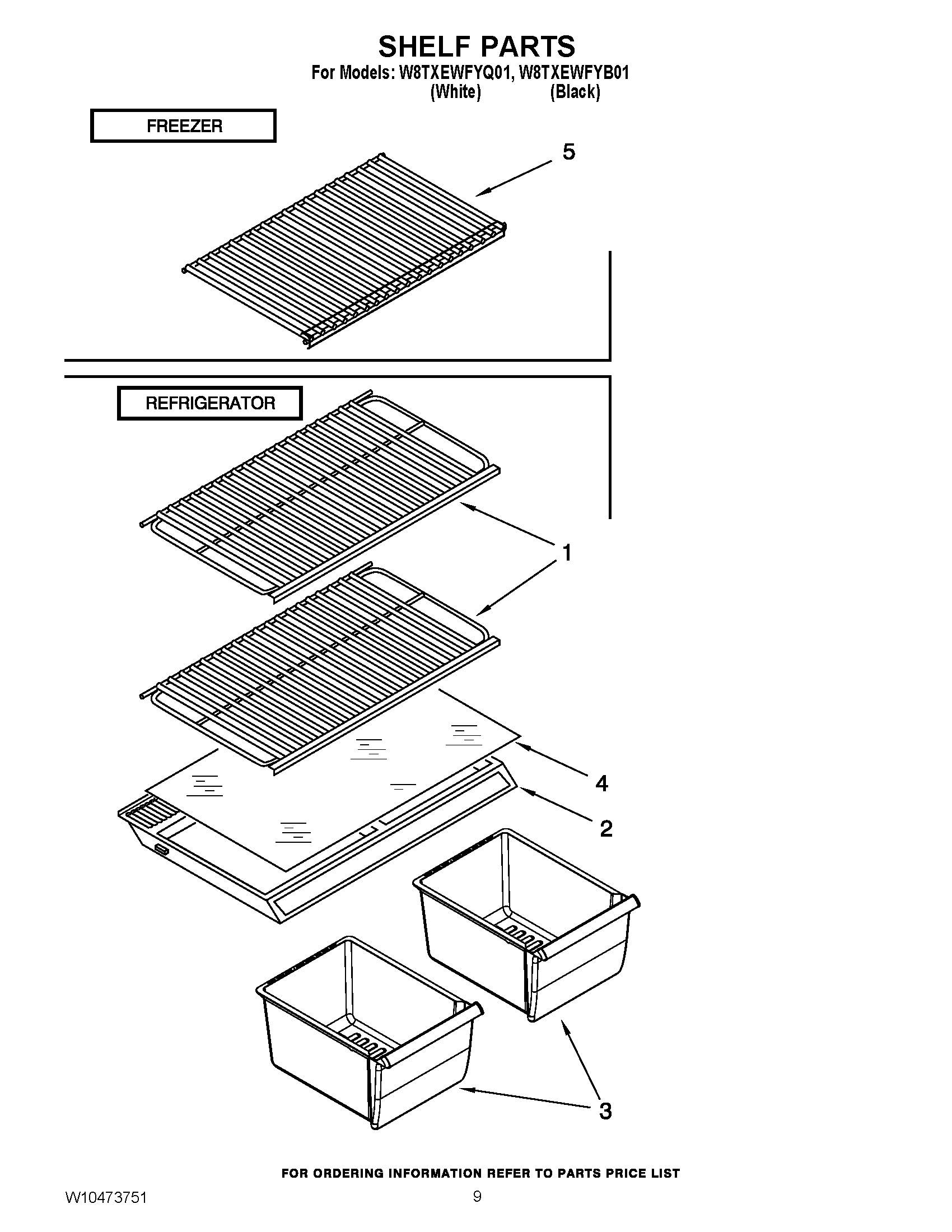 SHELF PARTS
For Models: W8TXEWFYQ01, W8TXEWFYB01
(White) (Black)

FREEZER

5

REFRIGERATOR

1

4

2

3

FOR ORDERING INFORMATION REFER TO PARTS PRICE LIST

W10473751

9