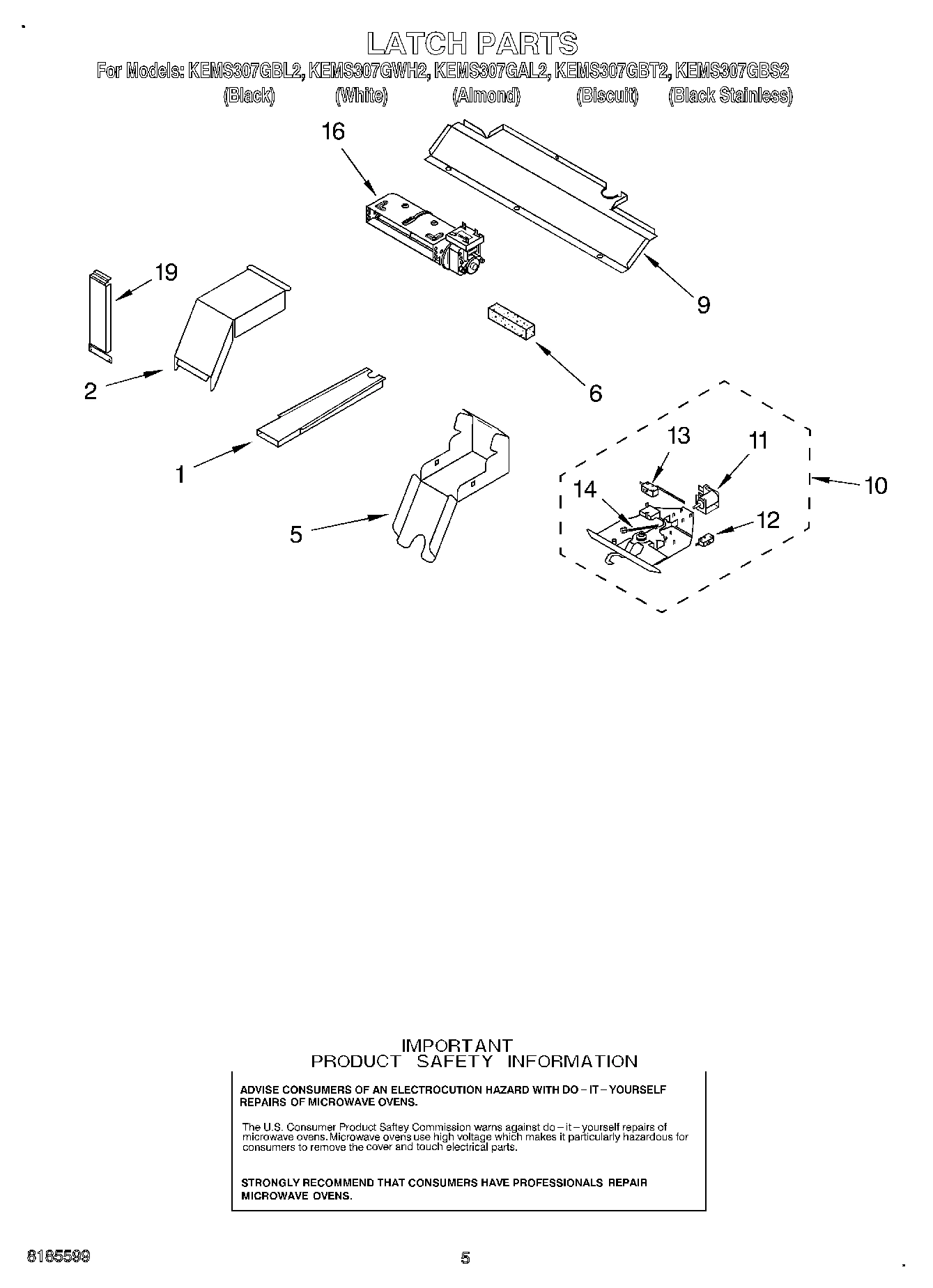 LATCH PARTS

For Models: KEMS307GBL2, KEMS307GWH2, KEMS307GAL2, KEMS307GBT2, KEMS307GBS2
(Black) (White) (Almond) (Biscuit) (Black Stainless)

16

19

9

2

6

1

13

11

14

10

12

5

IMPORTANT
PRODUCT SAFETY INFORMATION

ADVISE CONSUMERS OF AN ELECTROCUTION HAZARD WITH DO – IT – YOURSELF REPAIRS OF MICROWAVE OVENS.

The U.S. Consumer Product Saftey Commission warns against do – it – yourself repairs of microwave ovens. Microwave ovens use high voltage which makes it particularly hazardous for consumers to remove the cover and touch electrical parts.

STRONGLY RECOMMEND THAT CONSUMERS HAVE PROFESSIONALS REPAIR MICROWAVE OVENS.

8185599

5