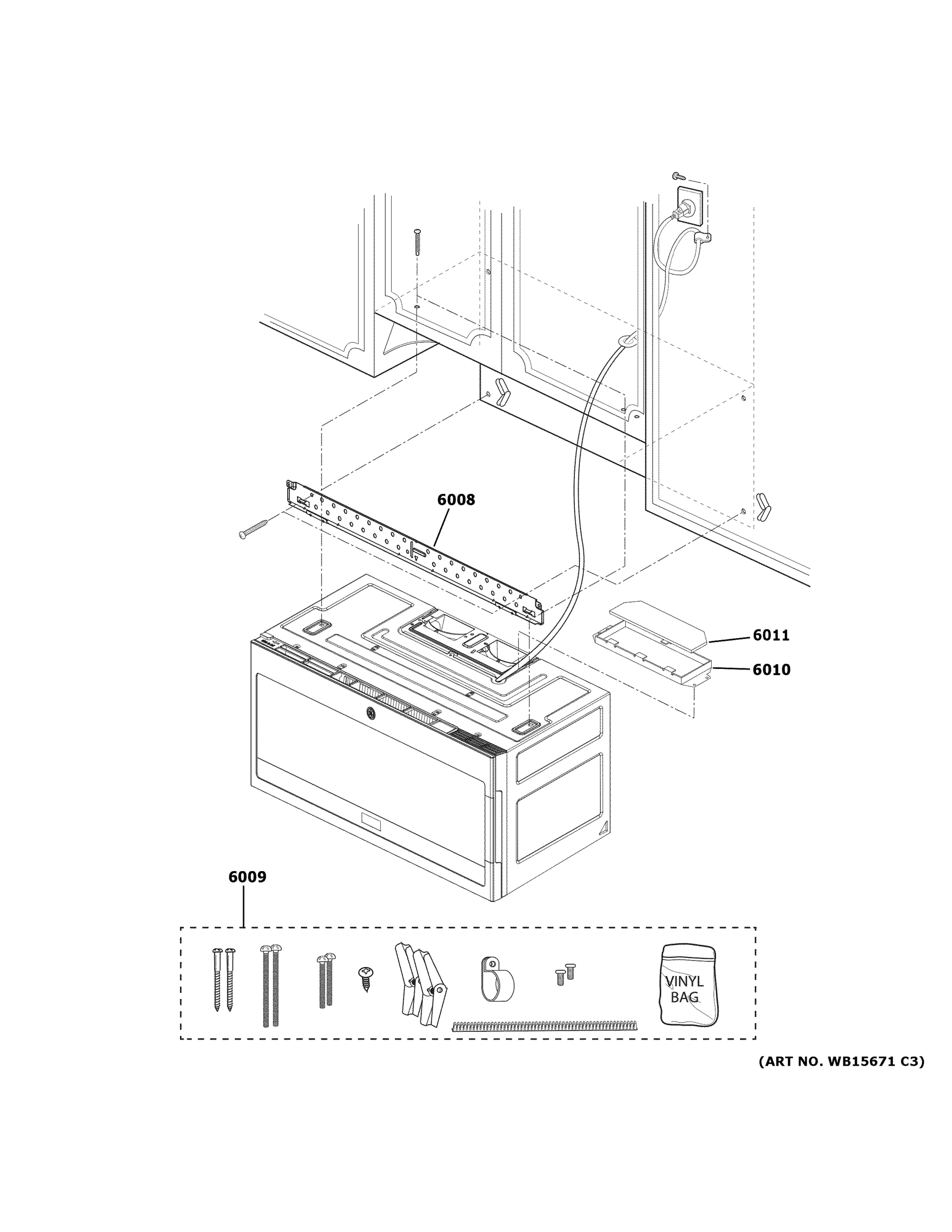 6008

6011

6010

6009

VINYL BAG

(ART NO. WB15671 C3)