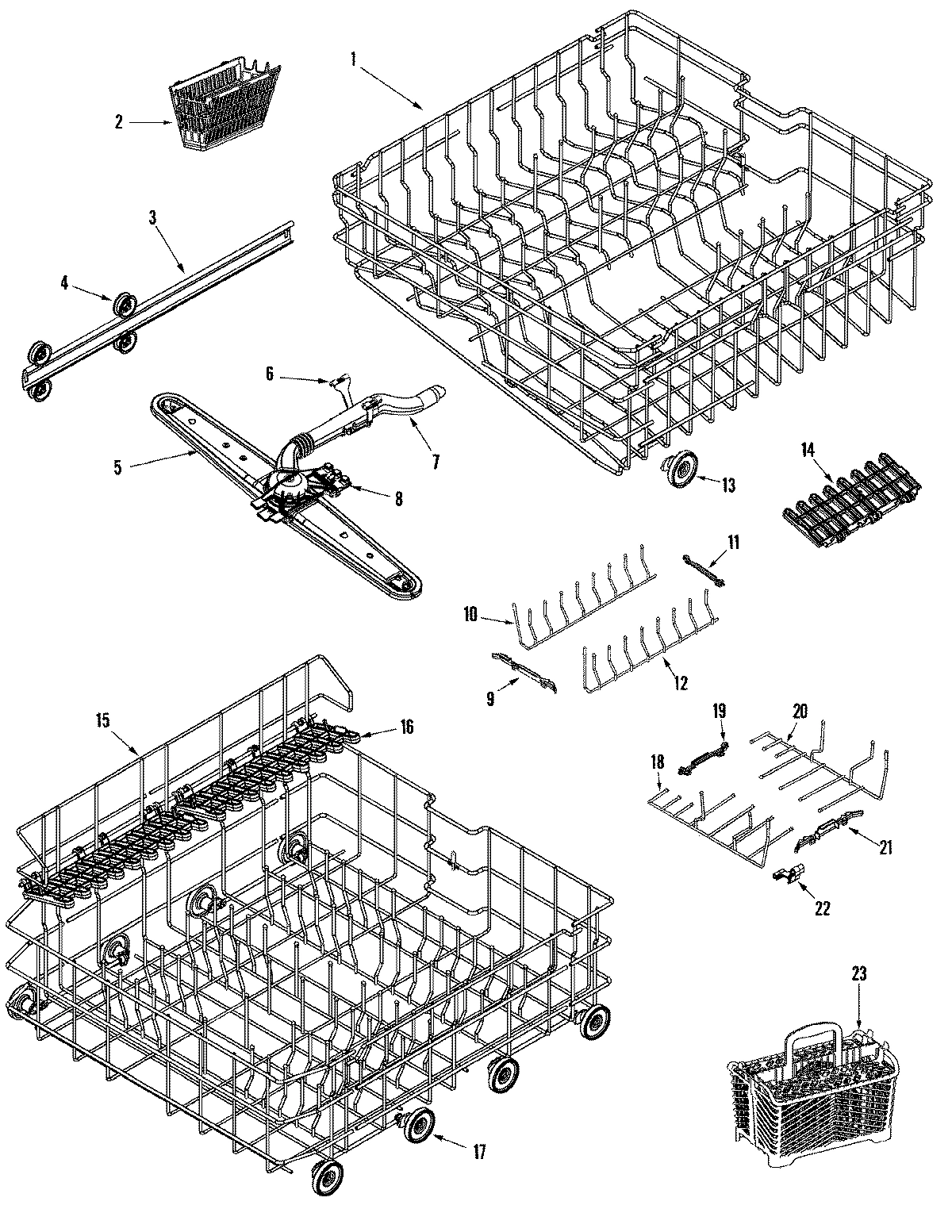 1
2
3
4
6
5
7
8
13
14
11
10
9
12
15
16
19
20
18
21
22
23
17