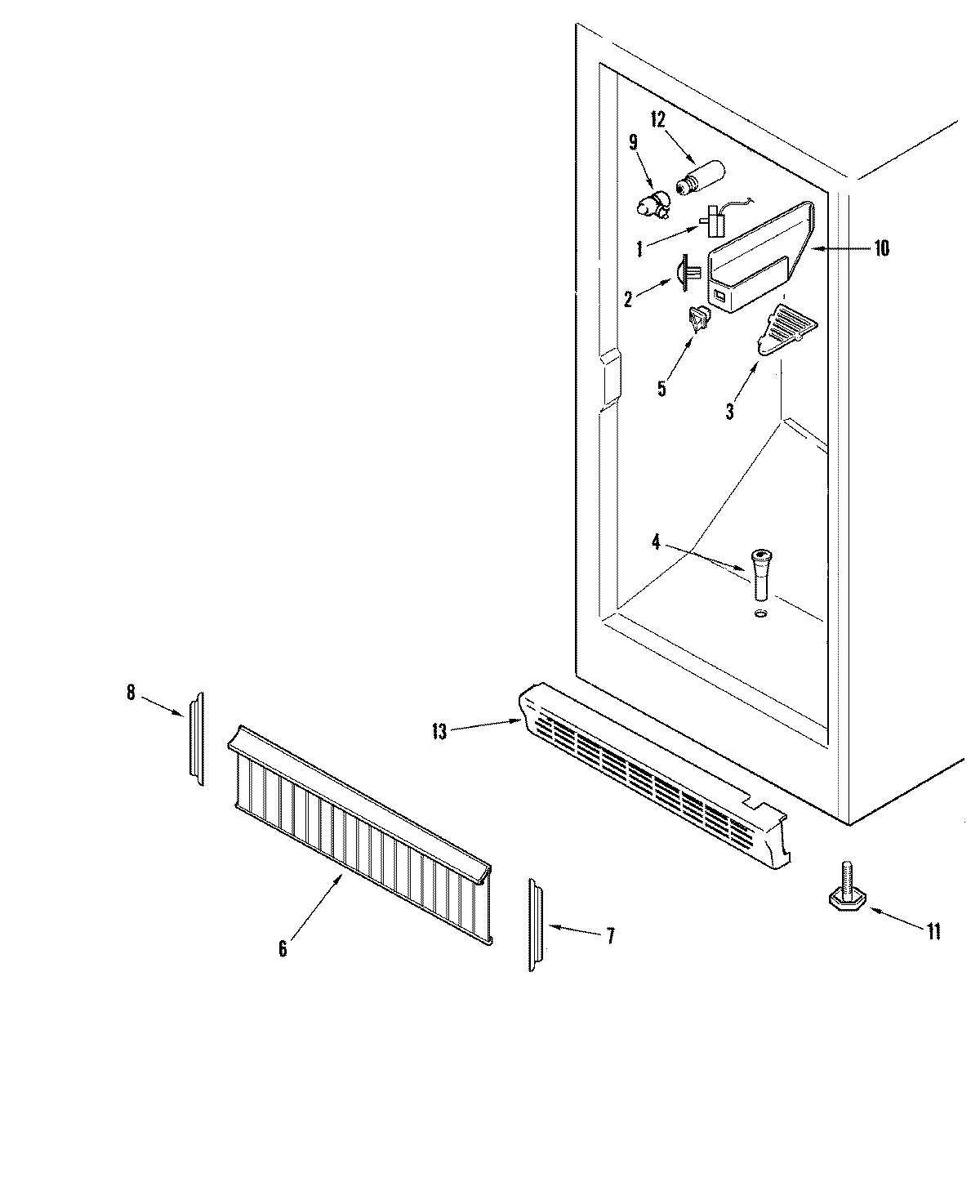 12
9
1
10
2
5
3
4
8
13
6
7
11