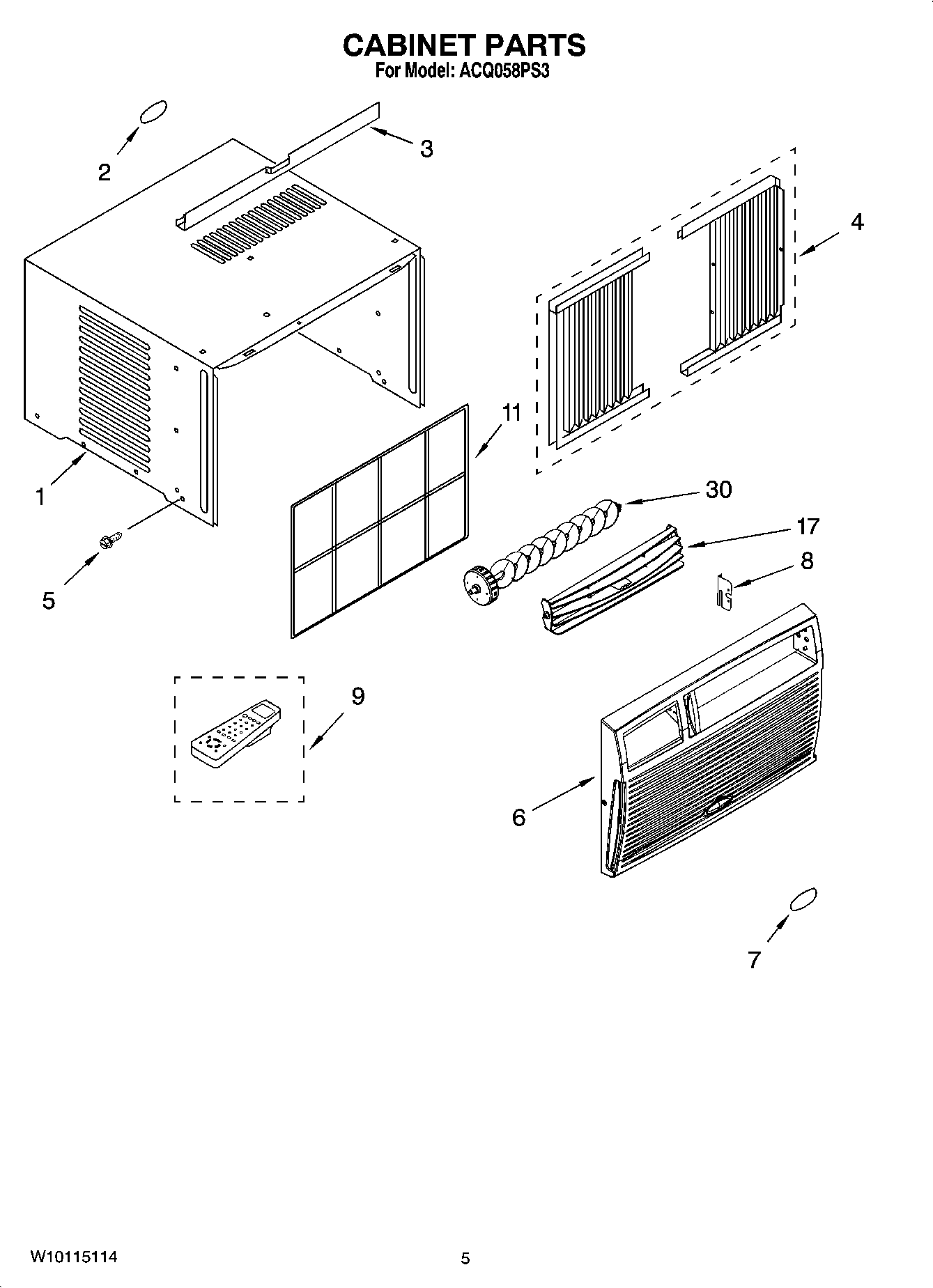 CABINET PARTS
For Model: ACQ058PS3

2

3

4

11

1

30

17

8

5

9

6

7

W10115114

5