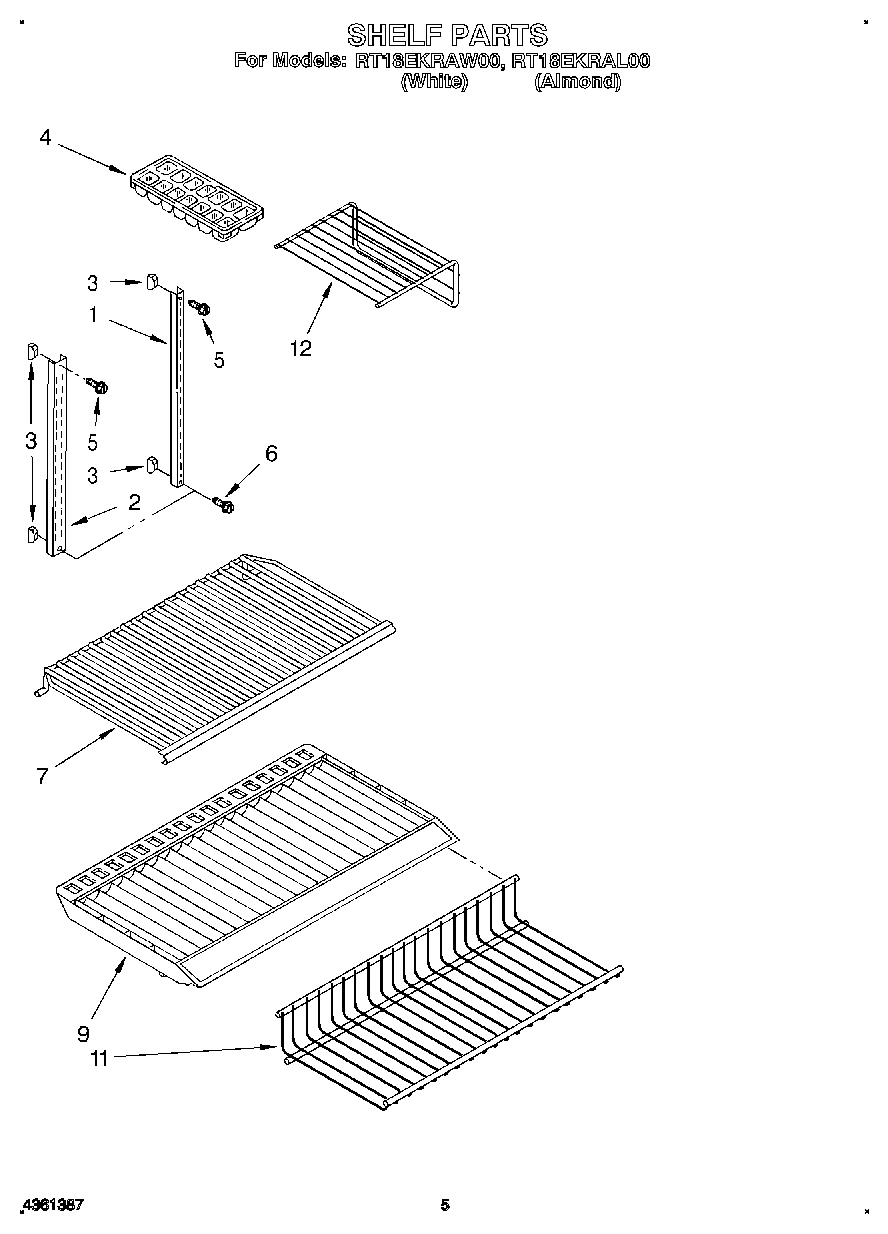 SHELF PARTS
For Models: RT18EKRAW00, RT18EKRAL00
(White) (Almond)

4
3
1
5
12
3
5
3
6
2
7
9
11

4361387
5