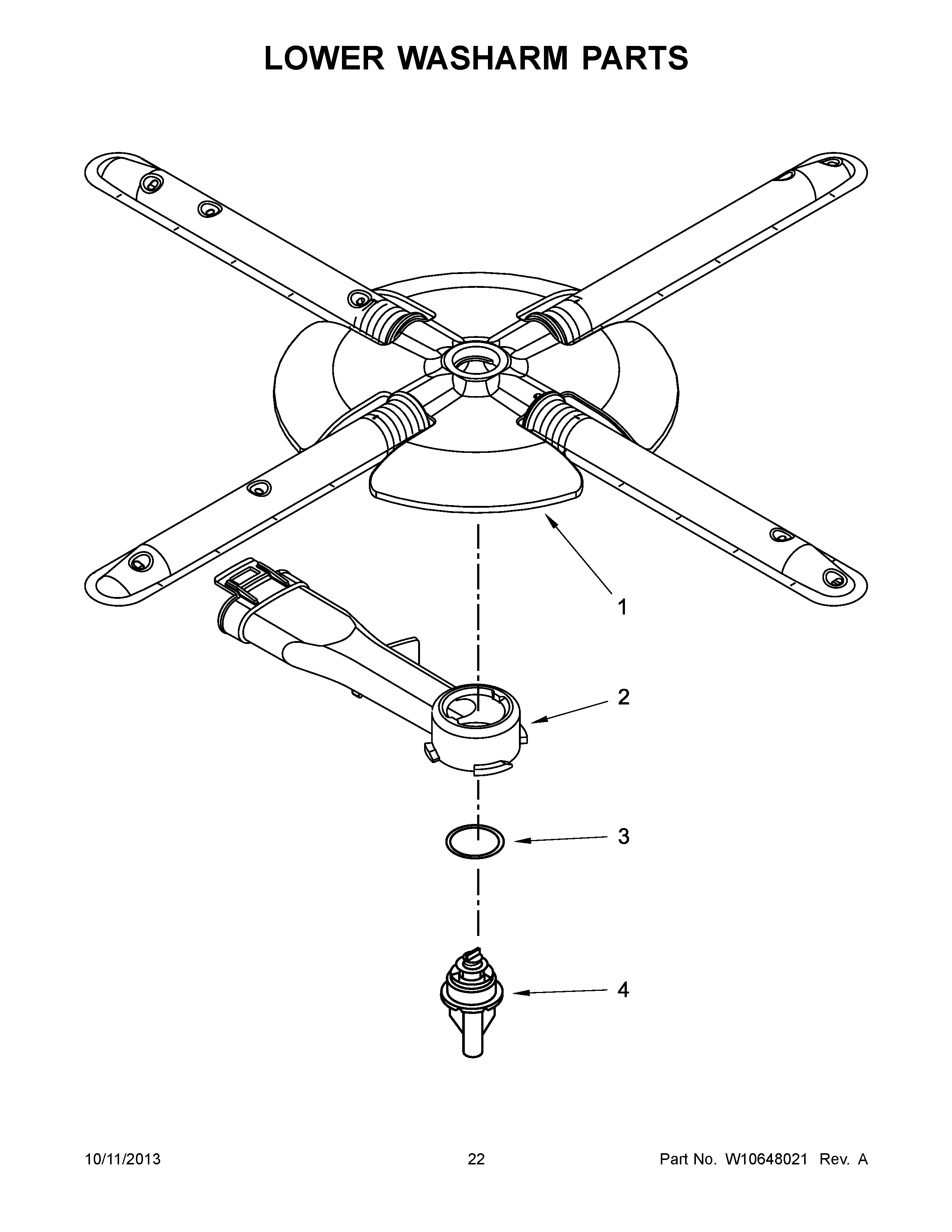 LOWER WASHARM PARTS

1

2

3

4

10/11/2013

22

Part No. W10648021 Rev. A