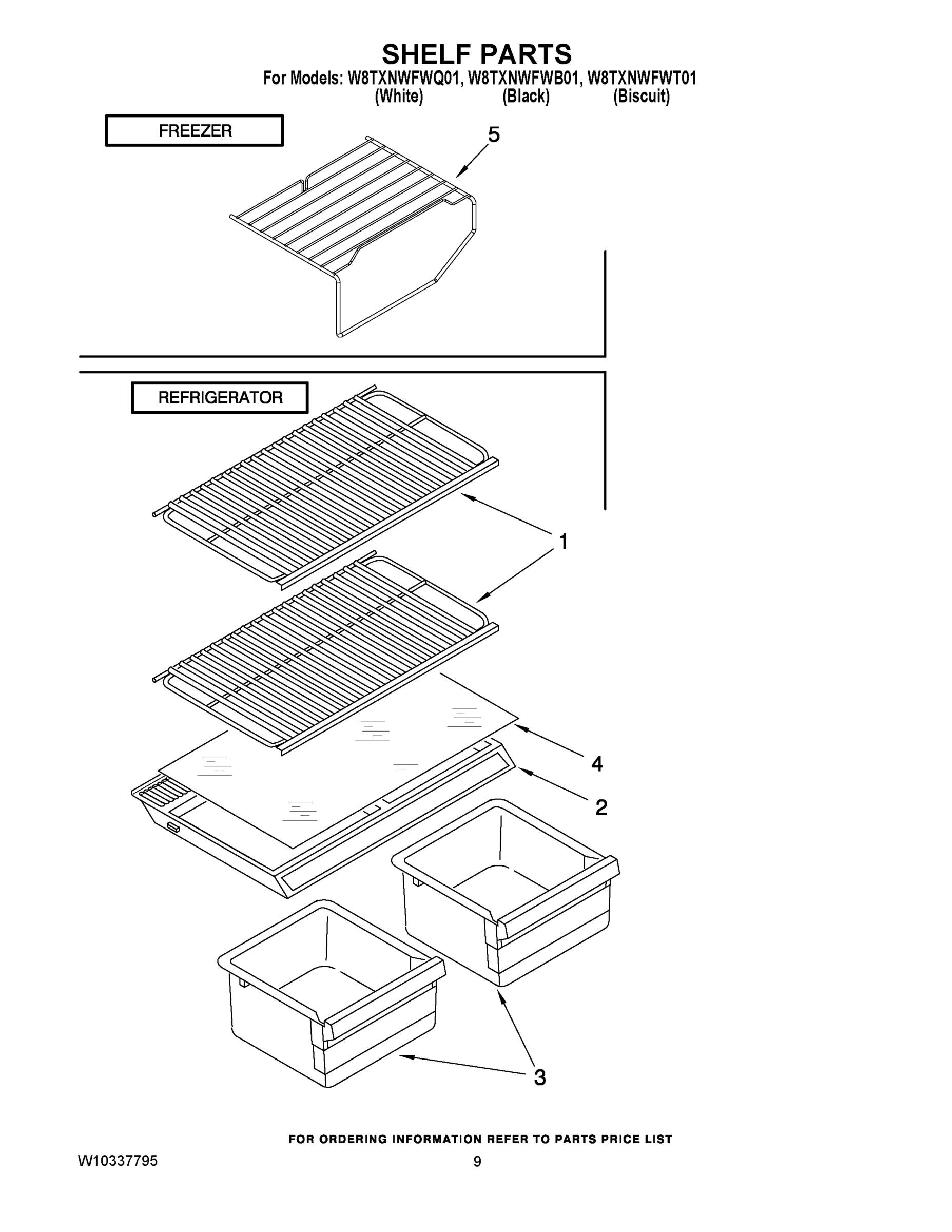 SHELF PARTS

For Models: W8TXNWFWQ01, W8TXNWFWB01, W8TXNWFWT01
(White) (Black) (Biscuit)

FREEZER

5

REFRIGERATOR

1

4

2

3

FOR ORDERING INFORMATION REFER TO PARTS PRICE LIST

W10337795

9