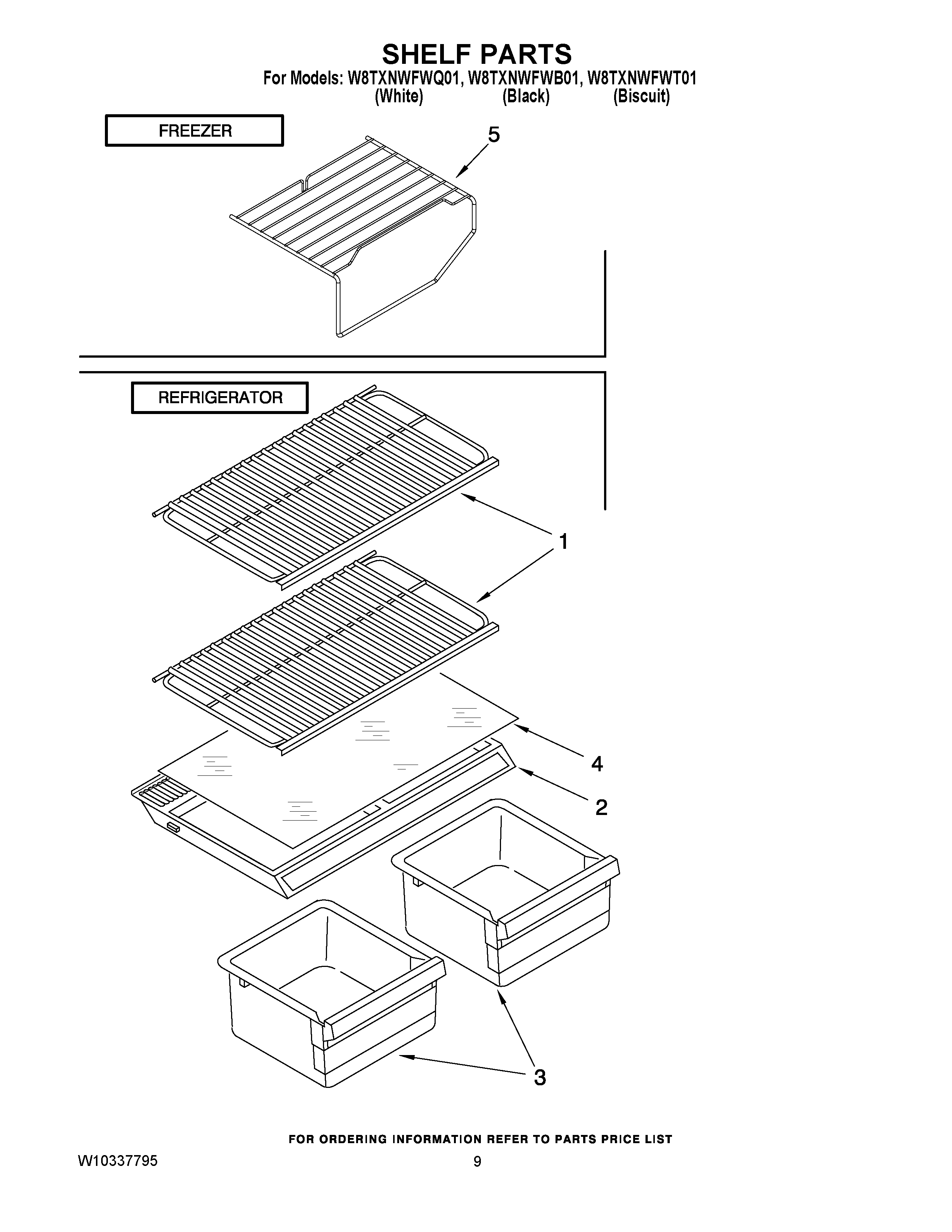 SHELF PARTS
For Models: W8TXNWFWQ01, W8TXNWFWB01, W8TXNWFWT01
(White) (Black) (Biscuit)

FREEZER

5

REFRIGERATOR

1

4

2

3

FOR ORDERING INFORMATION REFER TO PARTS PRICE LIST

W10337795

9