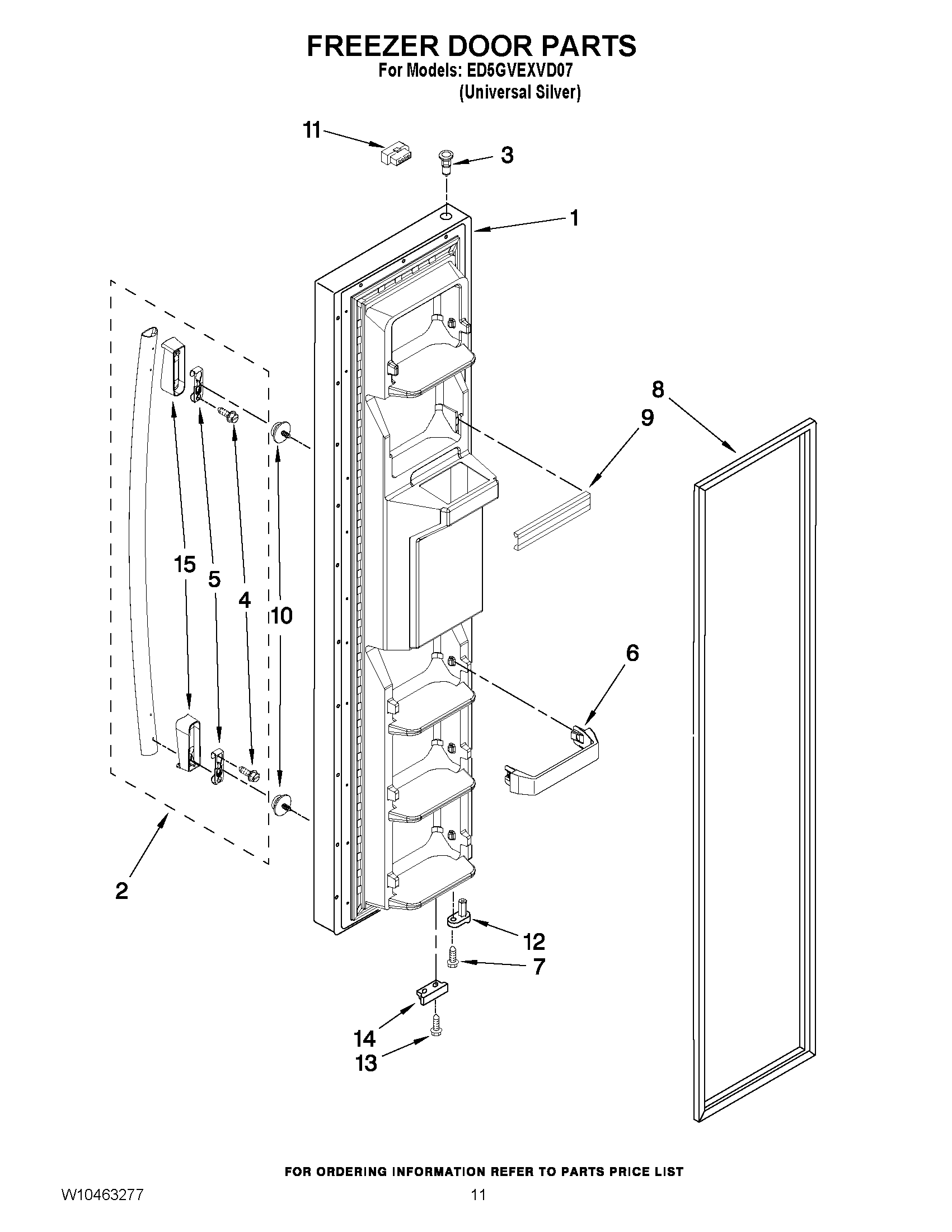 FREEZER DOOR PARTS
For Models: ED5GVEXVD07
(Universal Silver)

11
3
1
8
9
15
5
4
10
6
2
12
7
14
13

FOR ORDERING INFORMATION REFER TO PARTS PRICE LIST

W10463277

11