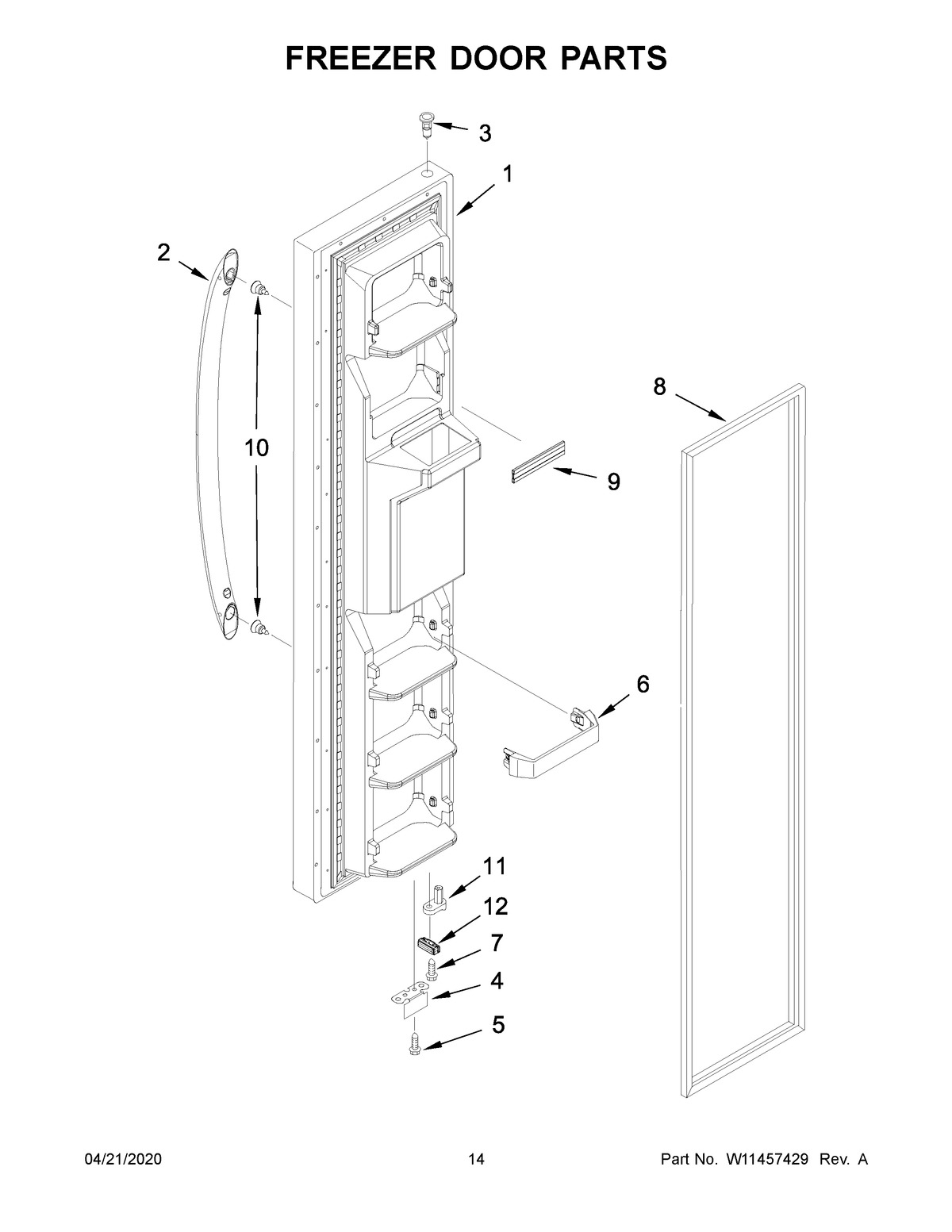 FREEZER DOOR PARTS

3
1
2
8
10
9
6
11
12
7
4
5

04/21/2020
14
Part No. W11457429 Rev. A