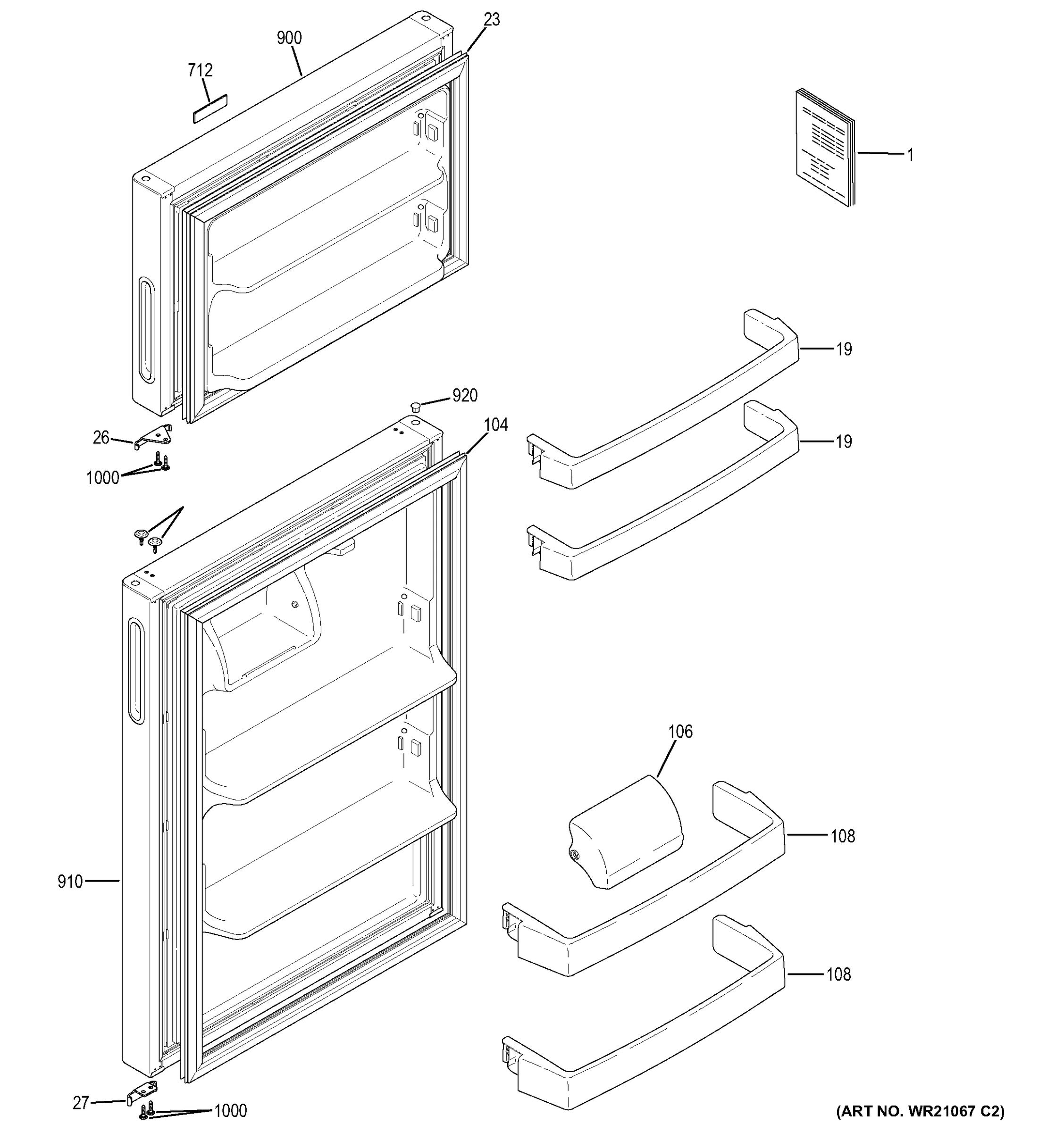 900
23
712
1
19
920
104
26
19
1000
106
108
910
108
27
1000
(ART NO. WR21067 C2)