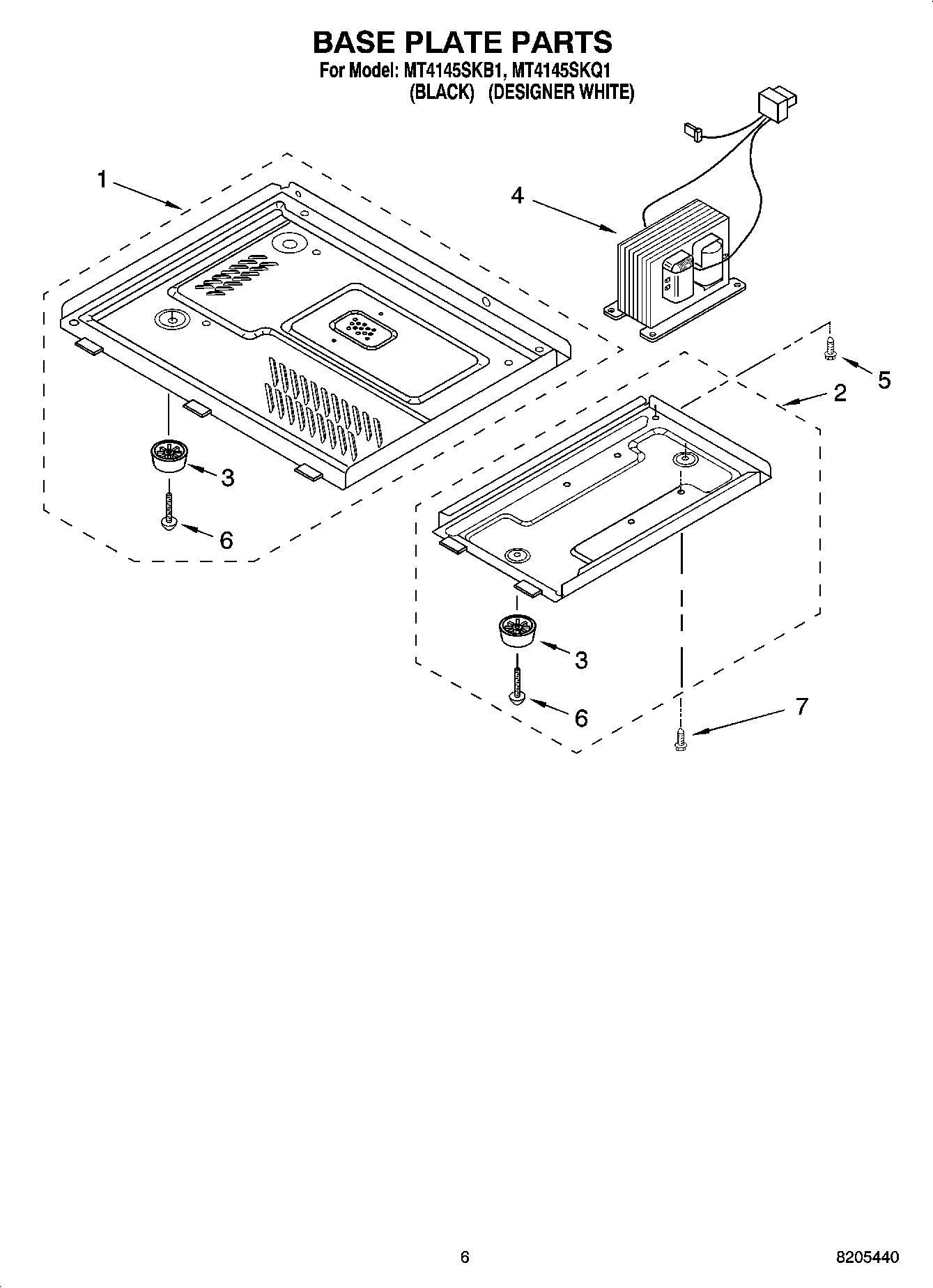 BASE PLATE PARTS
For Model: MT4145SKB1, MT4145SKQ1
(BLACK) (DESIGNER WHITE)

1

4

5

2

3

6

3

6

7

6

8205440