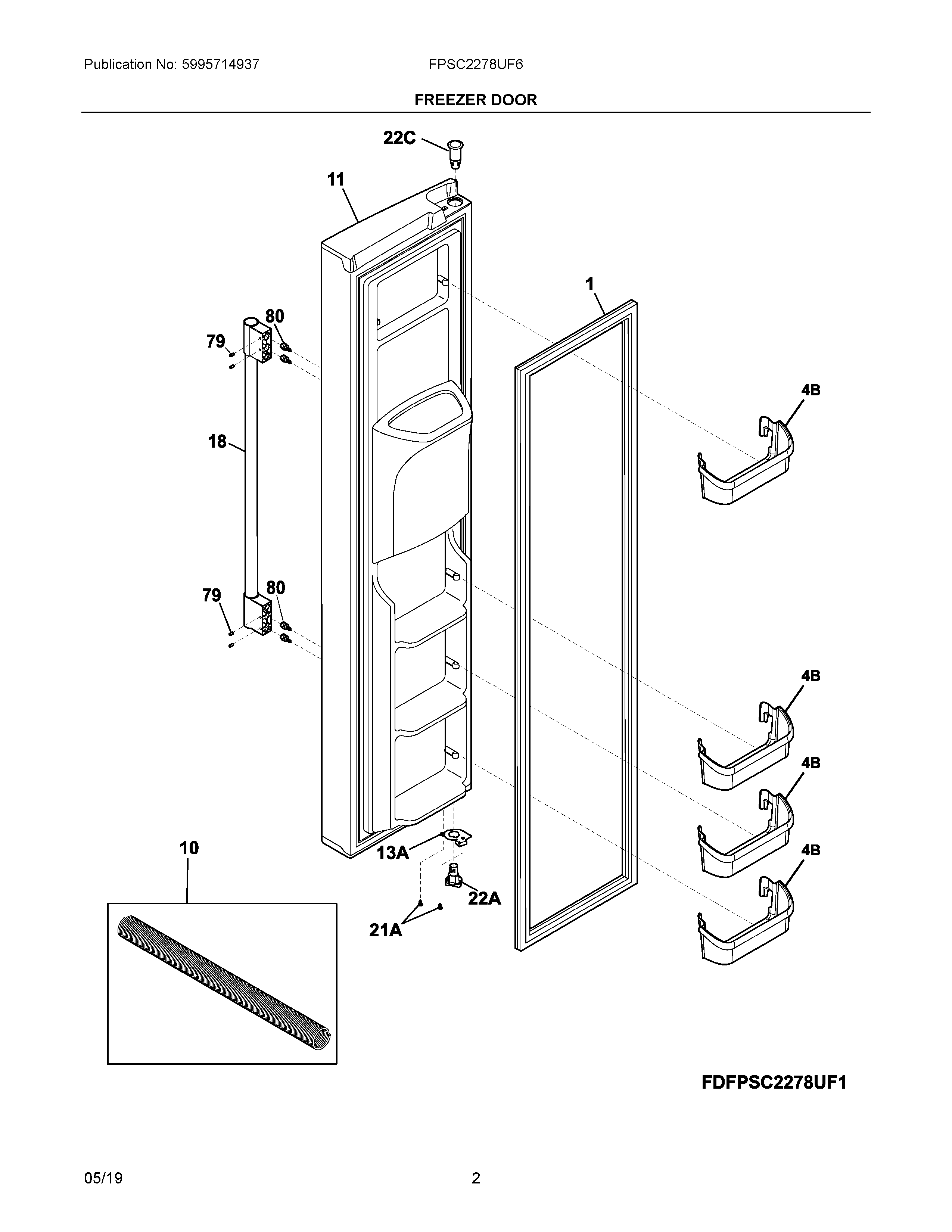 Publication No: 5995714937

FPSC2278UF6

FREEZER DOOR

22C

11

1

80

79

4B

18

79

80

4B

4B

4B

10

13A

22A

21A

FDFPSC2278UF1

05/19

2