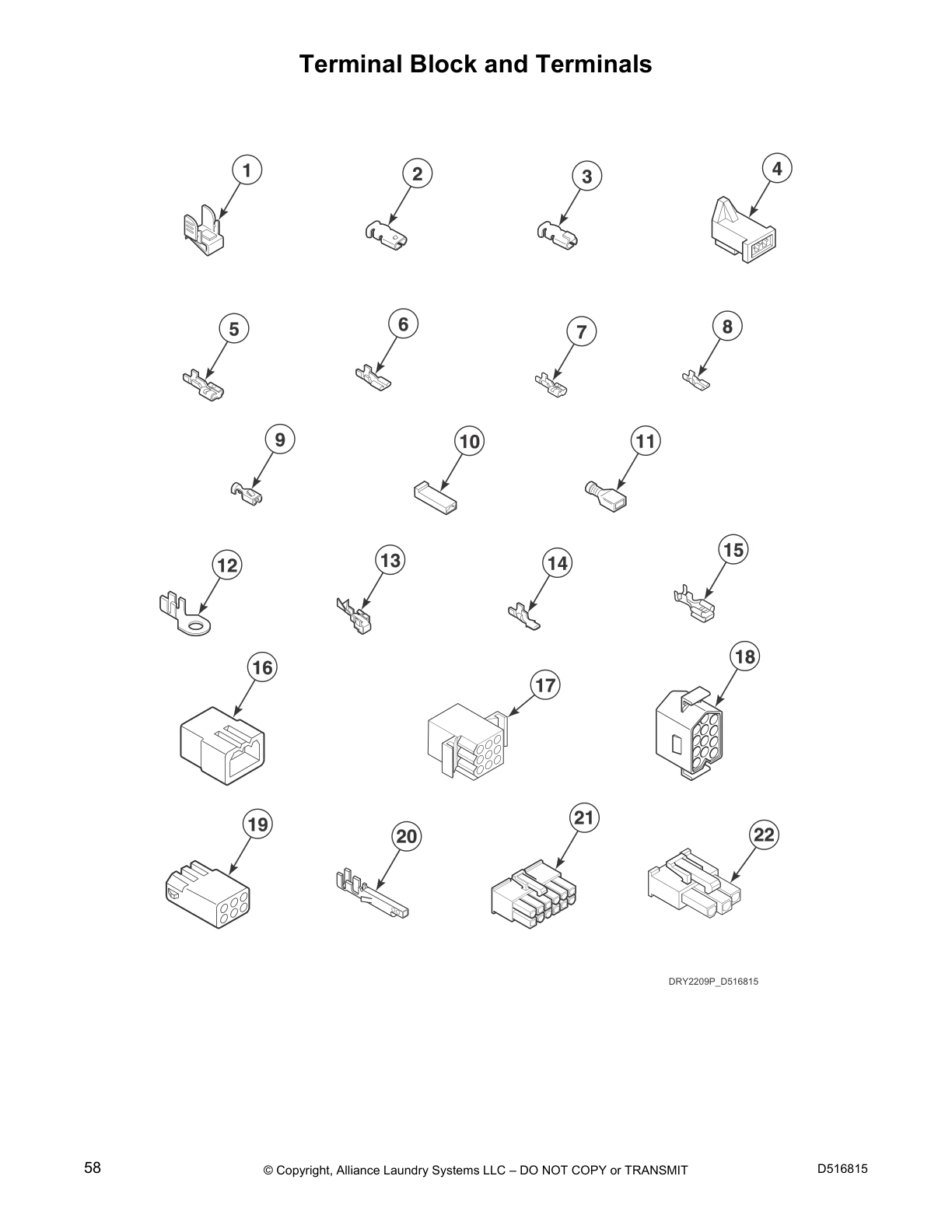 Terminal Block and Terminals

1
2
3
4
5
6
7
8
9
10
11
12
13
14
15
16
17
18
19
20
21
22

DRY2209P_D516815

58 © Copyright, Alliance Laundry Systems LLC – DO NOT COPY or TRANSMIT D516815