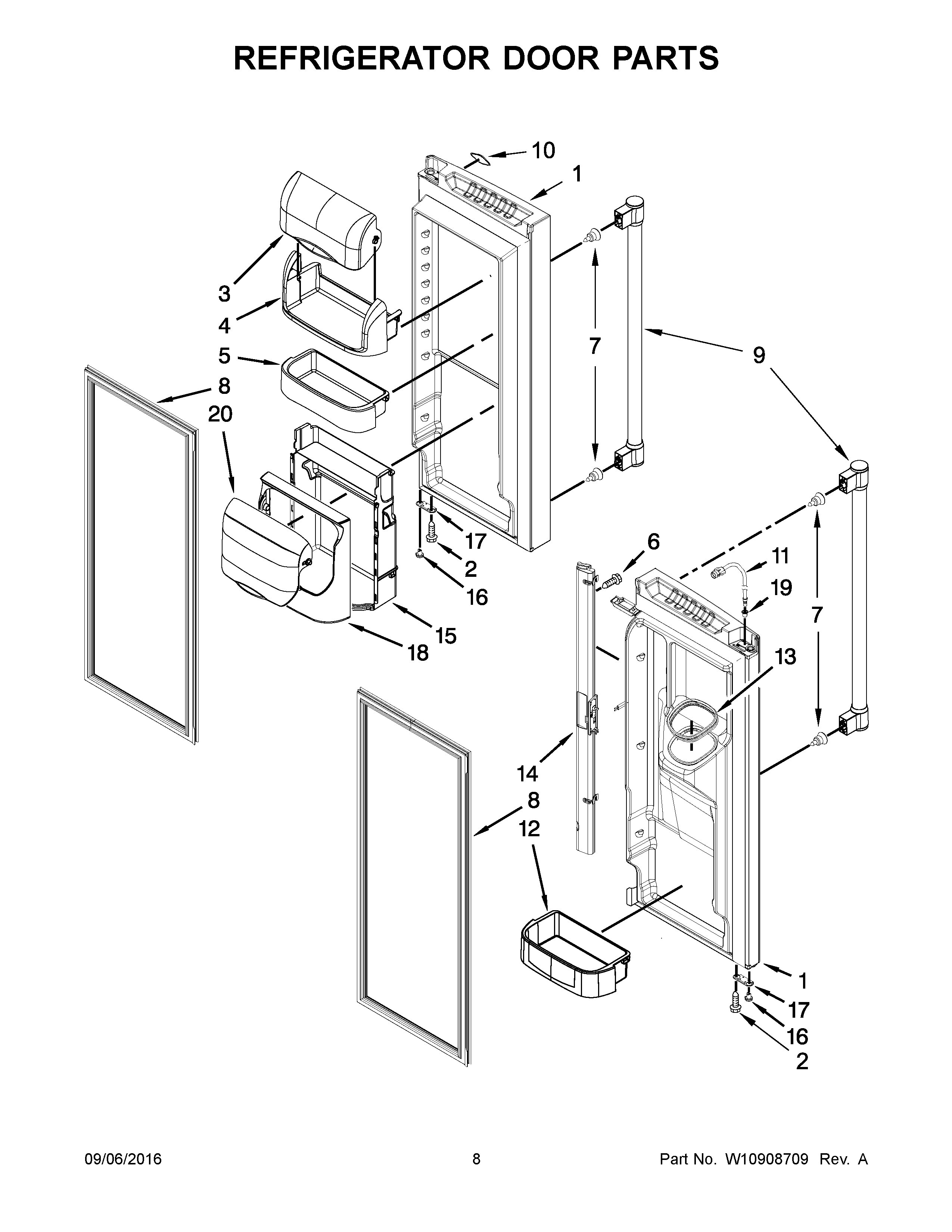 REFRIGERATOR DOOR PARTS

10
1
3
4
5
7
9
8
20
17
2
16
15
18
6
11
19
7
13
14
8
12
1
17
16
2

09/06/2016 8 Part No. W10908709 Rev. A