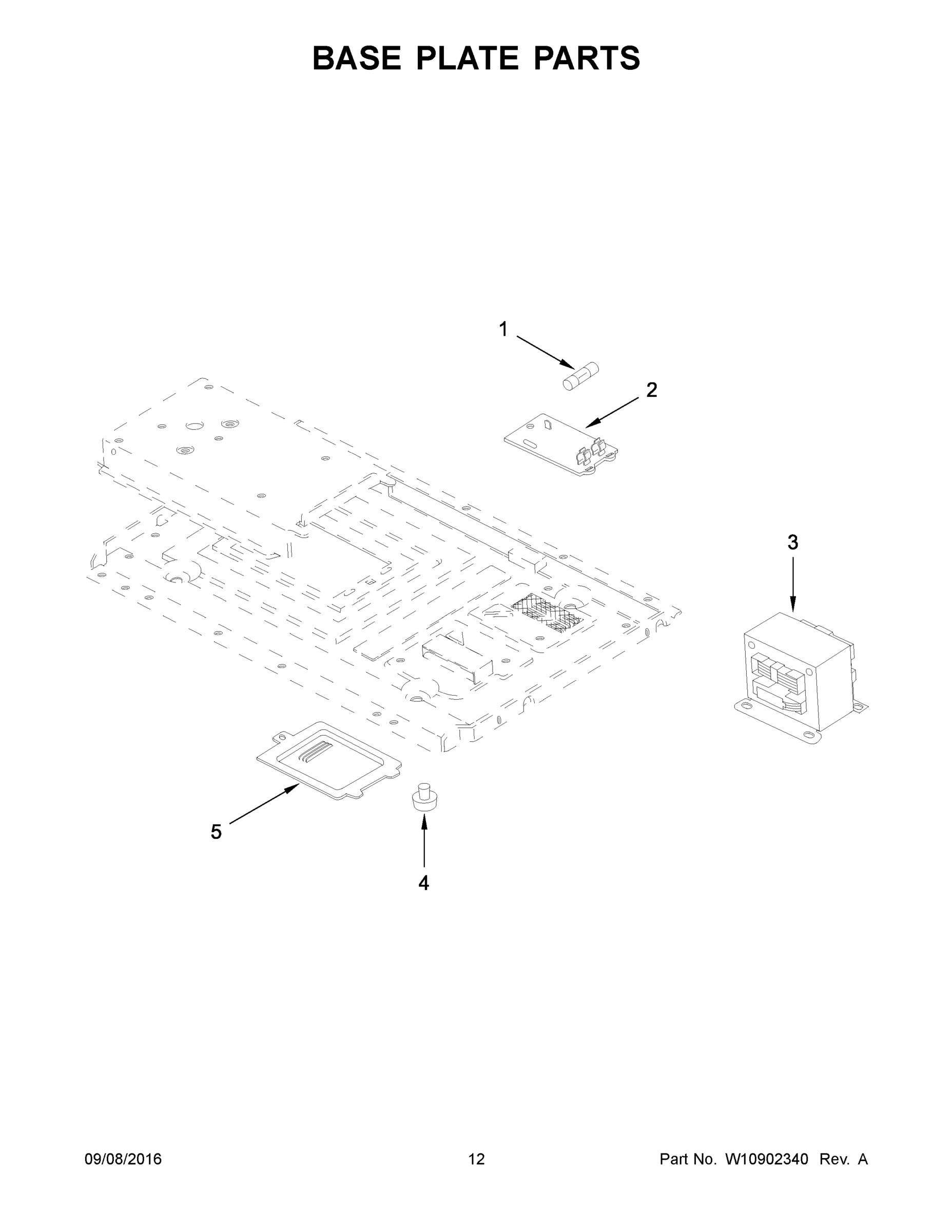 BASE PLATE PARTS

1

2

3

5

4

09/08/2016

12

Part No. W10902340 Rev. A