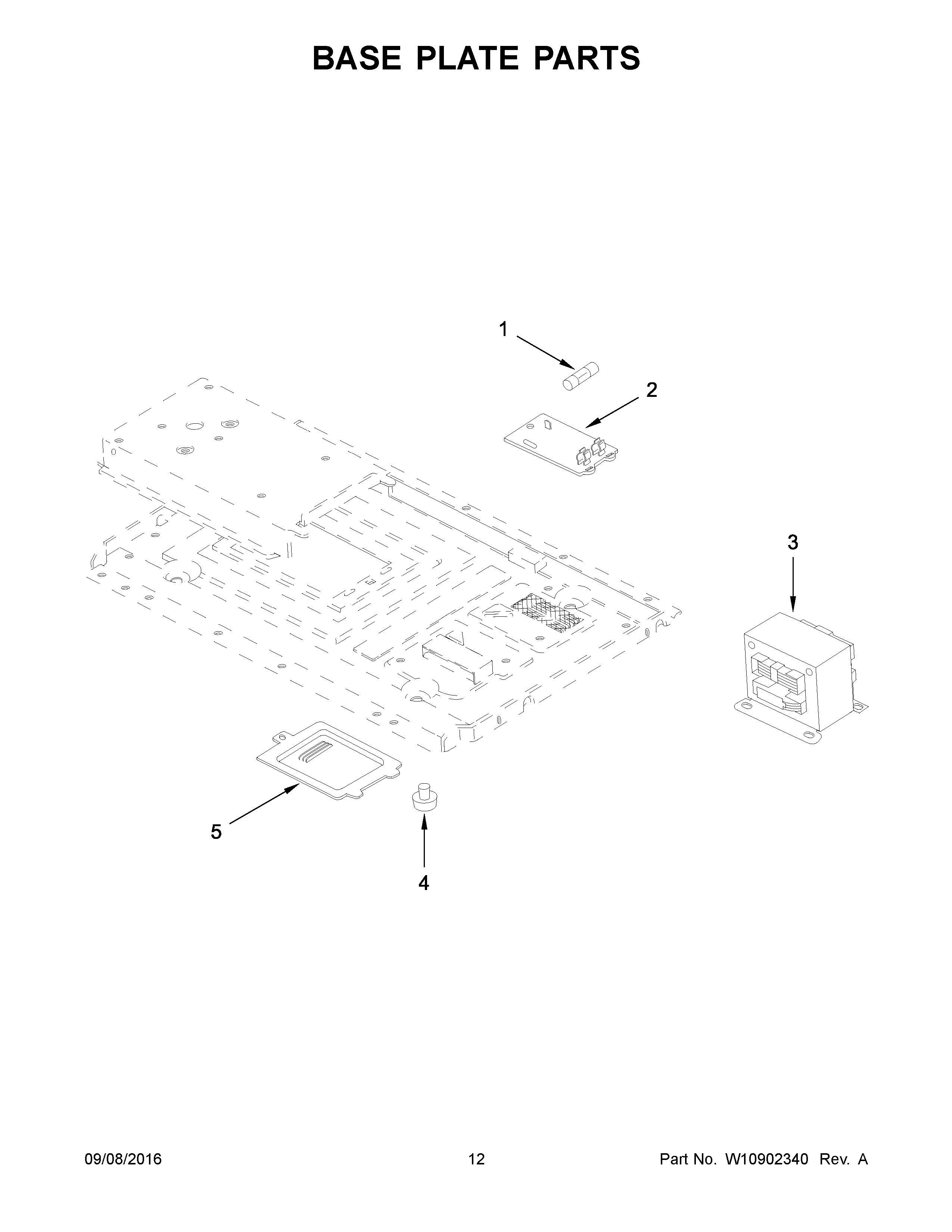 BASE PLATE PARTS

1

2

3

5

4

09/08/2016 12 Part No. W10902340 Rev. A