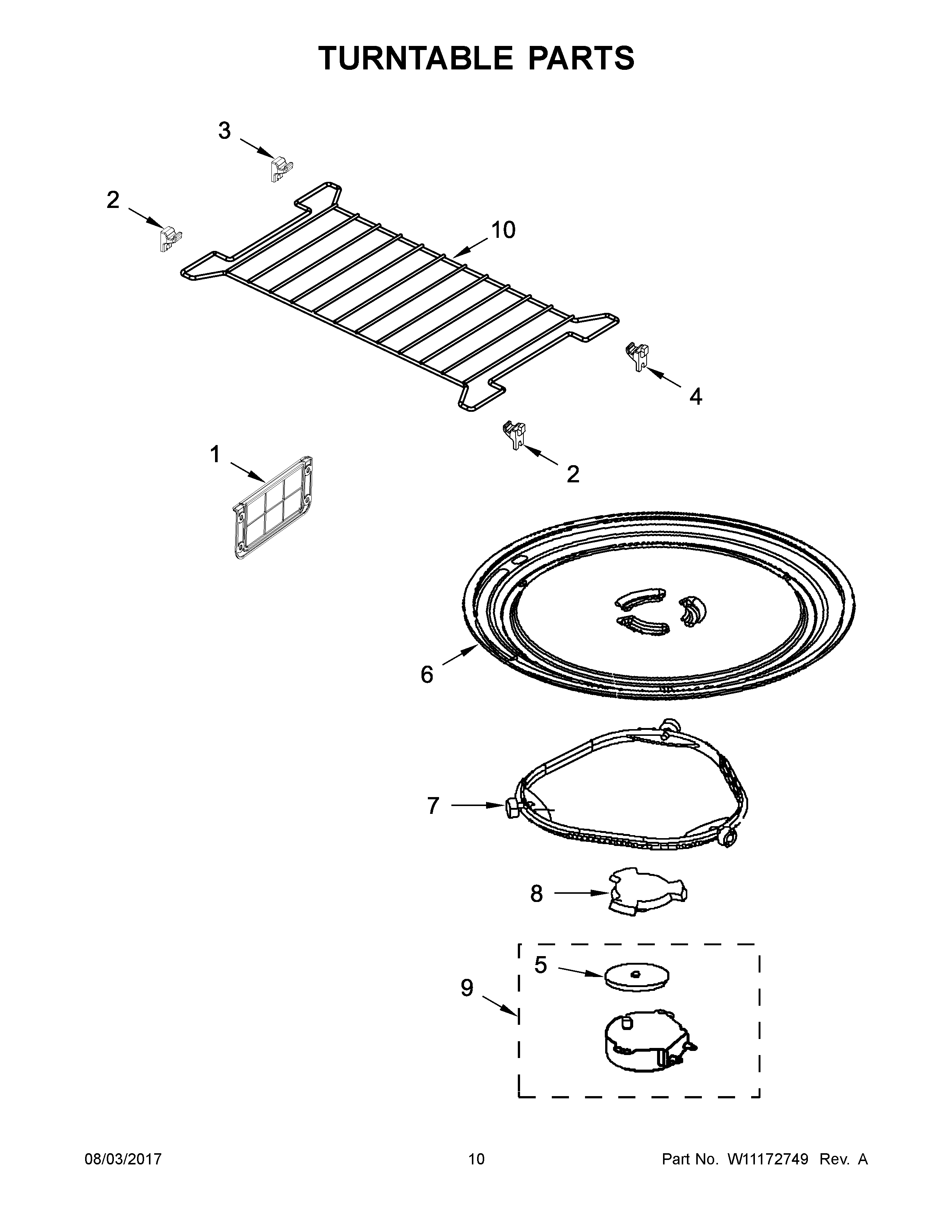 TURNTABLE PARTS

3

2

10

4

2

1

6

7

8

5

9

08/03/2017

10

Part No. W11172749 Rev. A