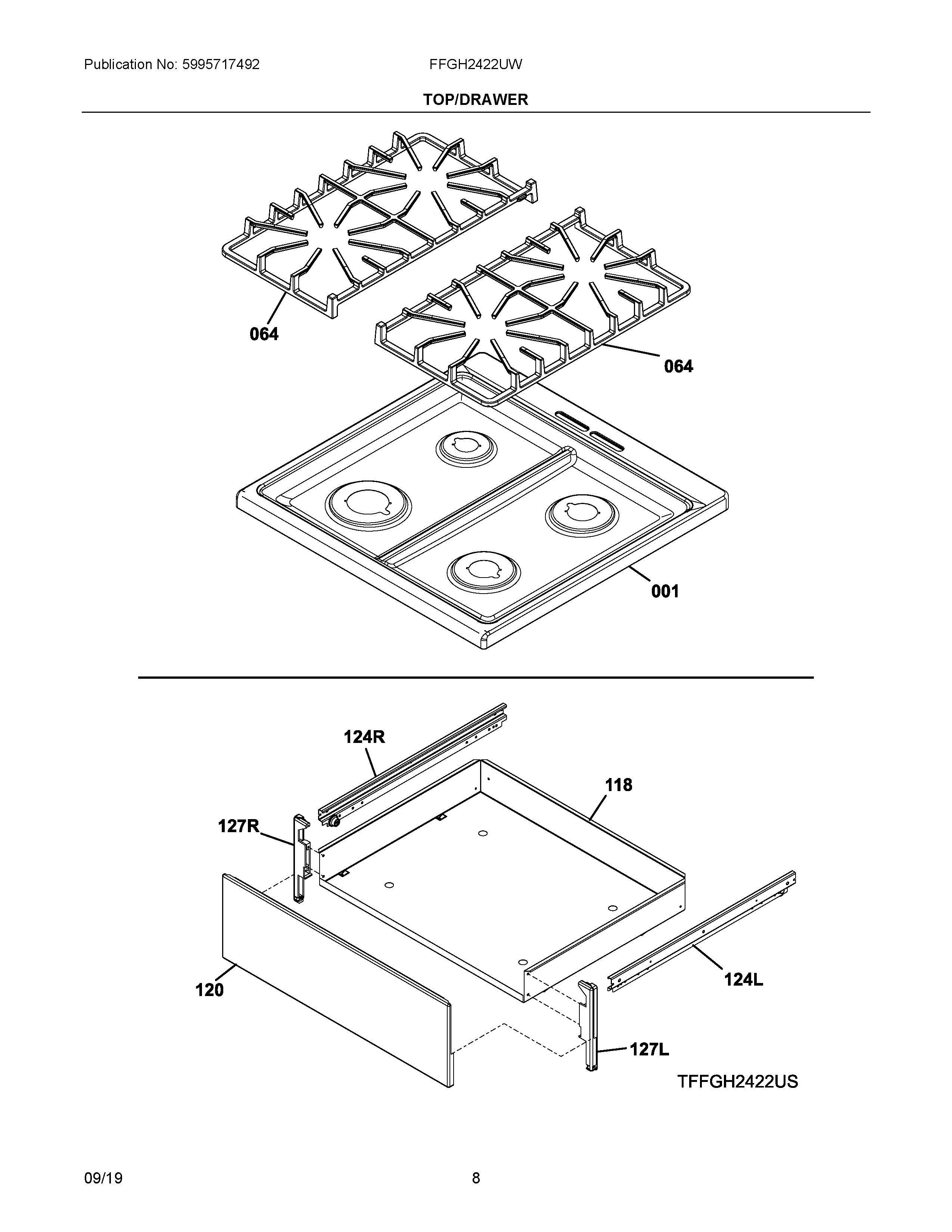 Publication No: 5995717492

FFGH2422UW

TOP/DRAWER

064

064

001

124R

118

127R

120

124L

127L

TFFGH2422US

09/19

8