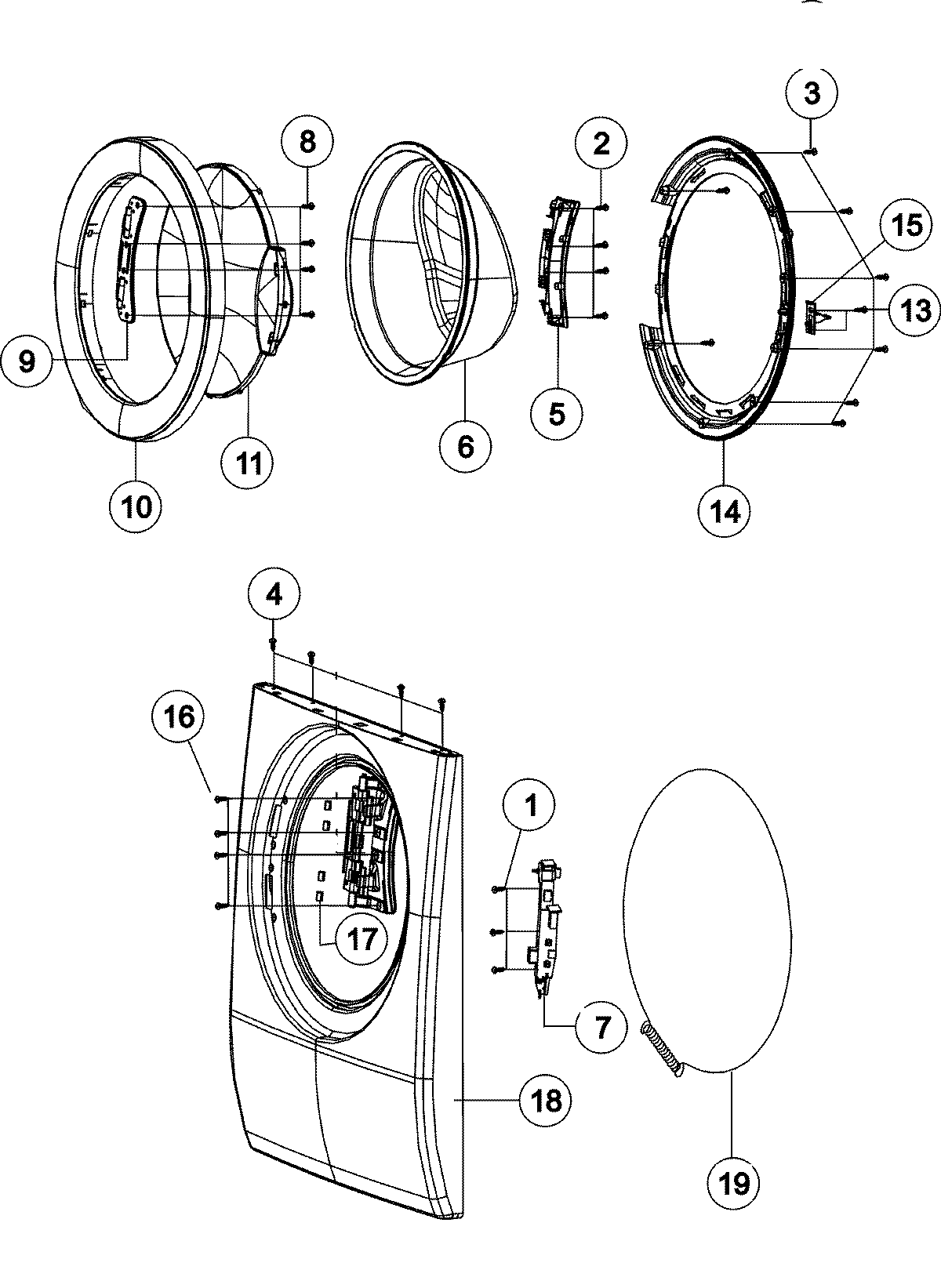 3
8
2
15
13
9
5
6
11
10
14
4
16
1
17
7
18
19