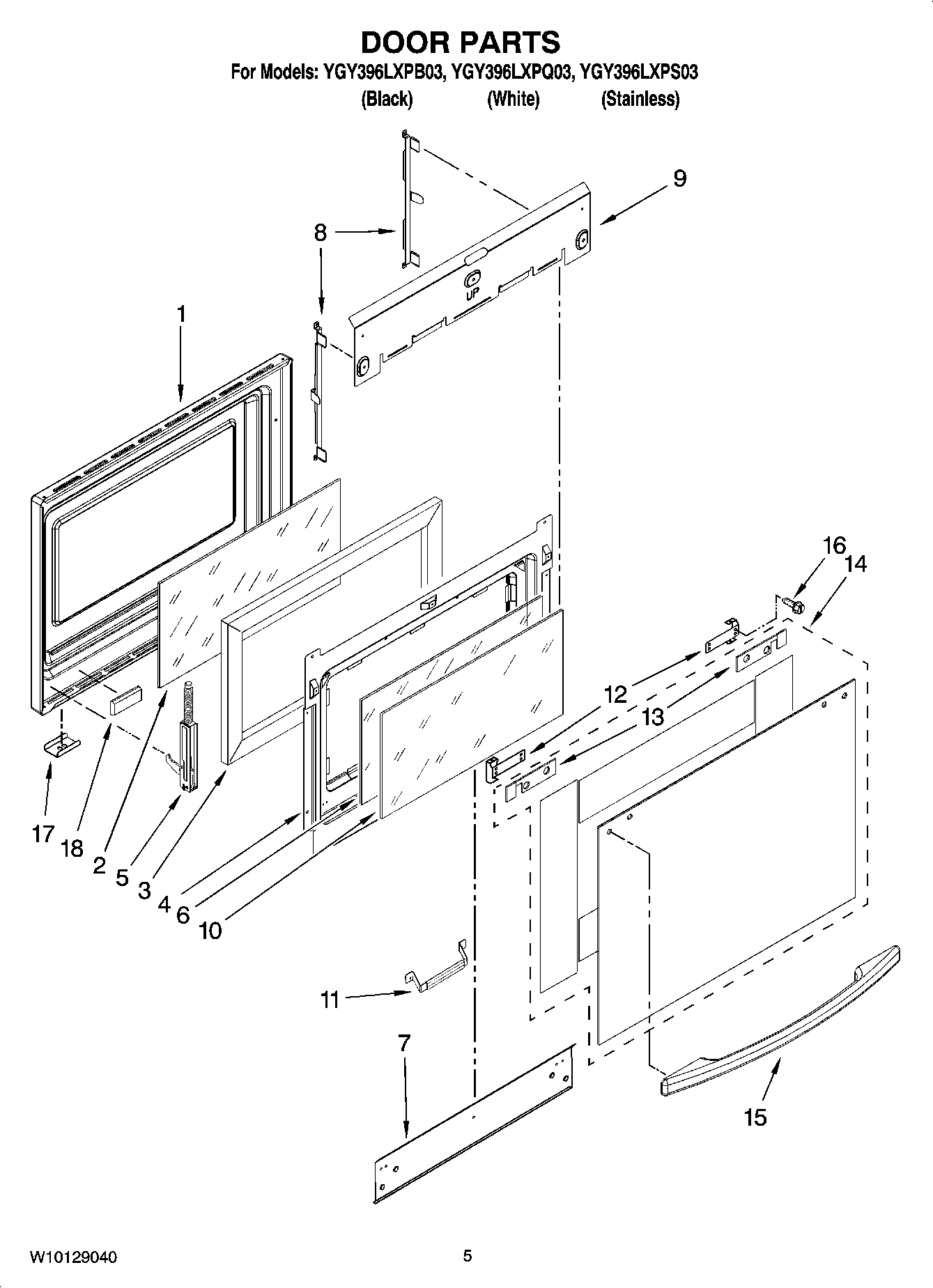 DOOR PARTS

For Models: YGY396LXPB03, YGY396LXPQ03, YGY396LXPS03
(Black) (White) (Stainless)

9

8

UP

1

16
14

12

13

17
18
2
5
3
4
6
10

11

7

15

W10129040

5