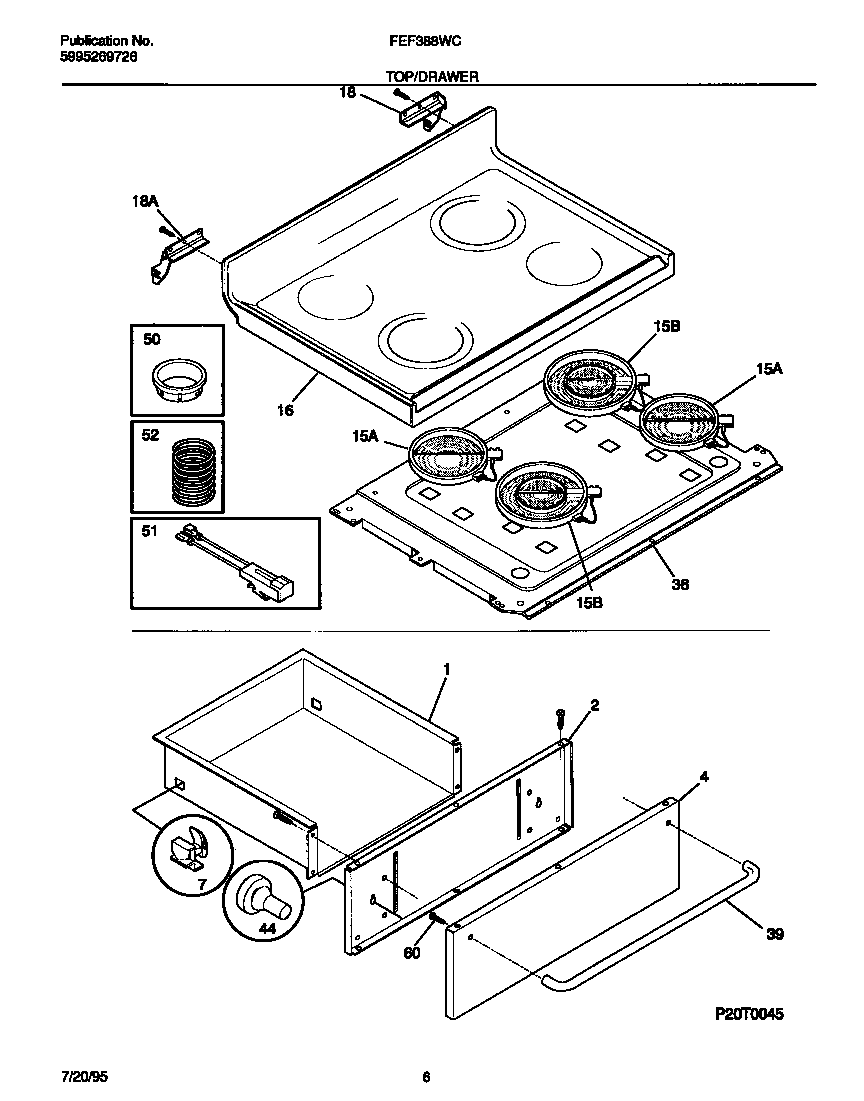 Publication No.
5995269726

FEF388WC

TOP/DRAWER

18
18A
50
52
51
16
15B
15A
15A
15B
38
1
2
4
7
44
60
39

P20T0045

7/20/95

6