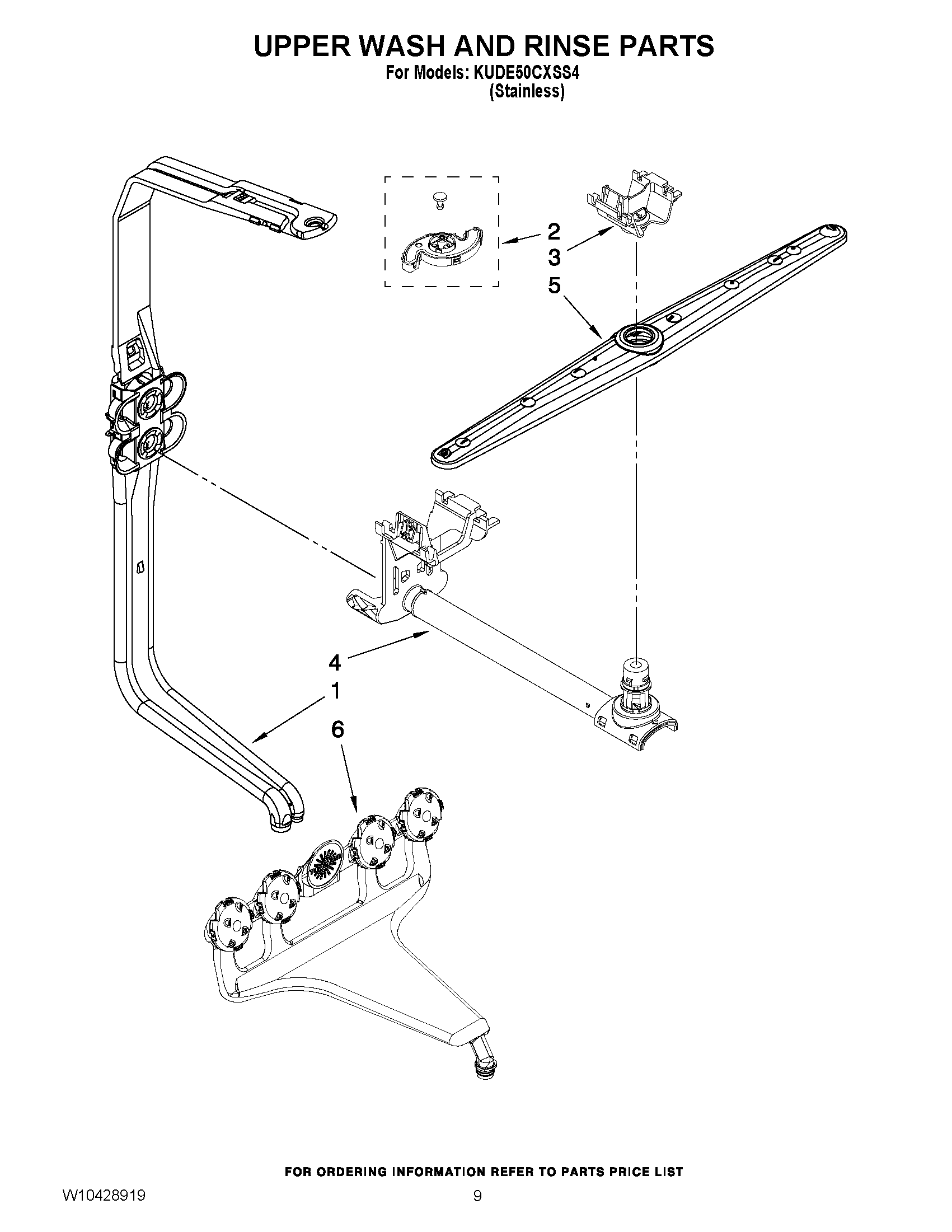 UPPER WASH AND RINSE PARTS

For Models: KUDE50CXSS4
(Stainless)

2
3
5

4
1
6

FOR ORDERING INFORMATION REFER TO PARTS PRICE LIST

W10428919

9