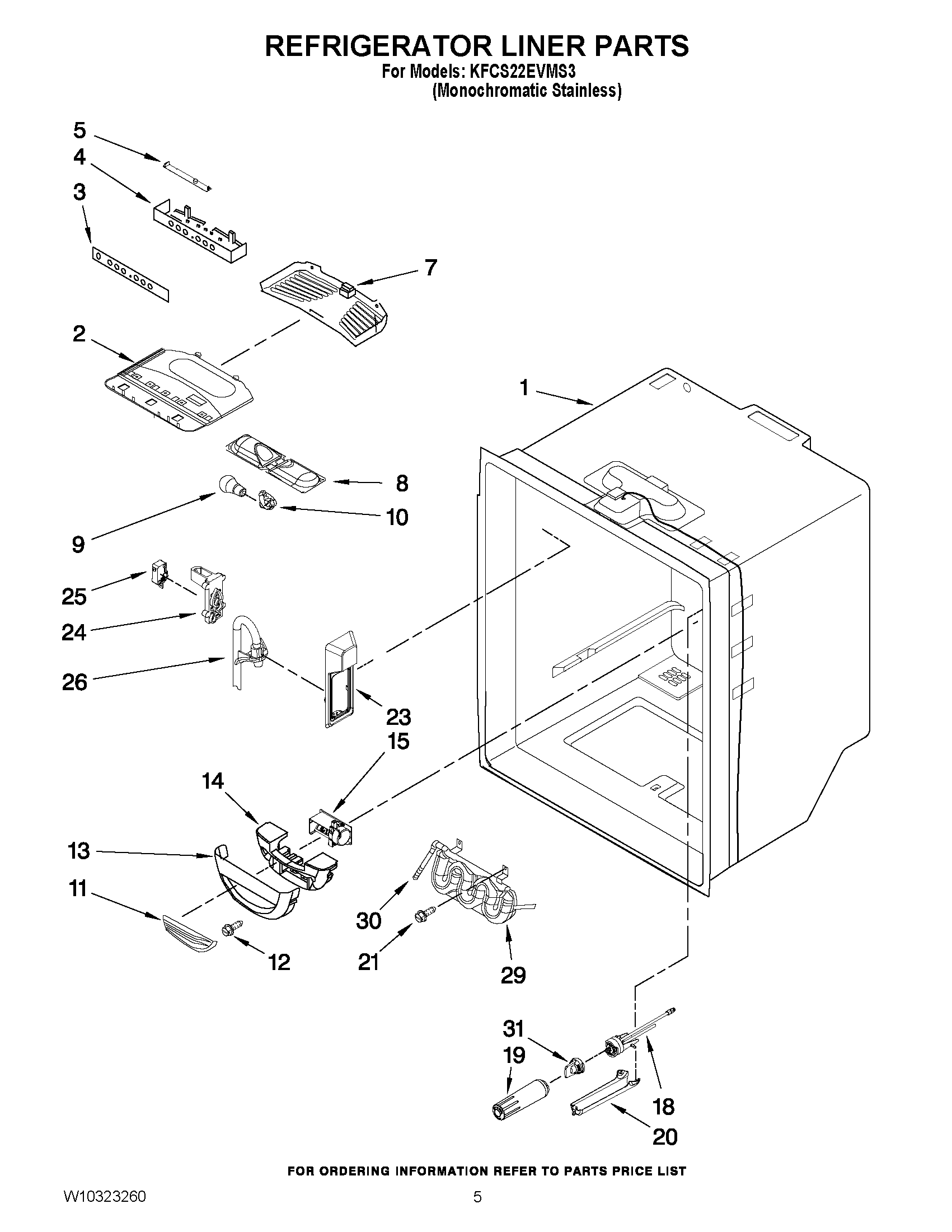 REFRIGERATOR LINER PARTS
For Models: KFCS22EVMS3
(Monochromatic Stainless)

5
4
3
7
2
1
8
10
9
25
24
26
23
15
14
13
11
12
30
21
29
31
19
18
20

FOR ORDERING INFORMATION REFER TO PARTS PRICE LIST

W10323260
5