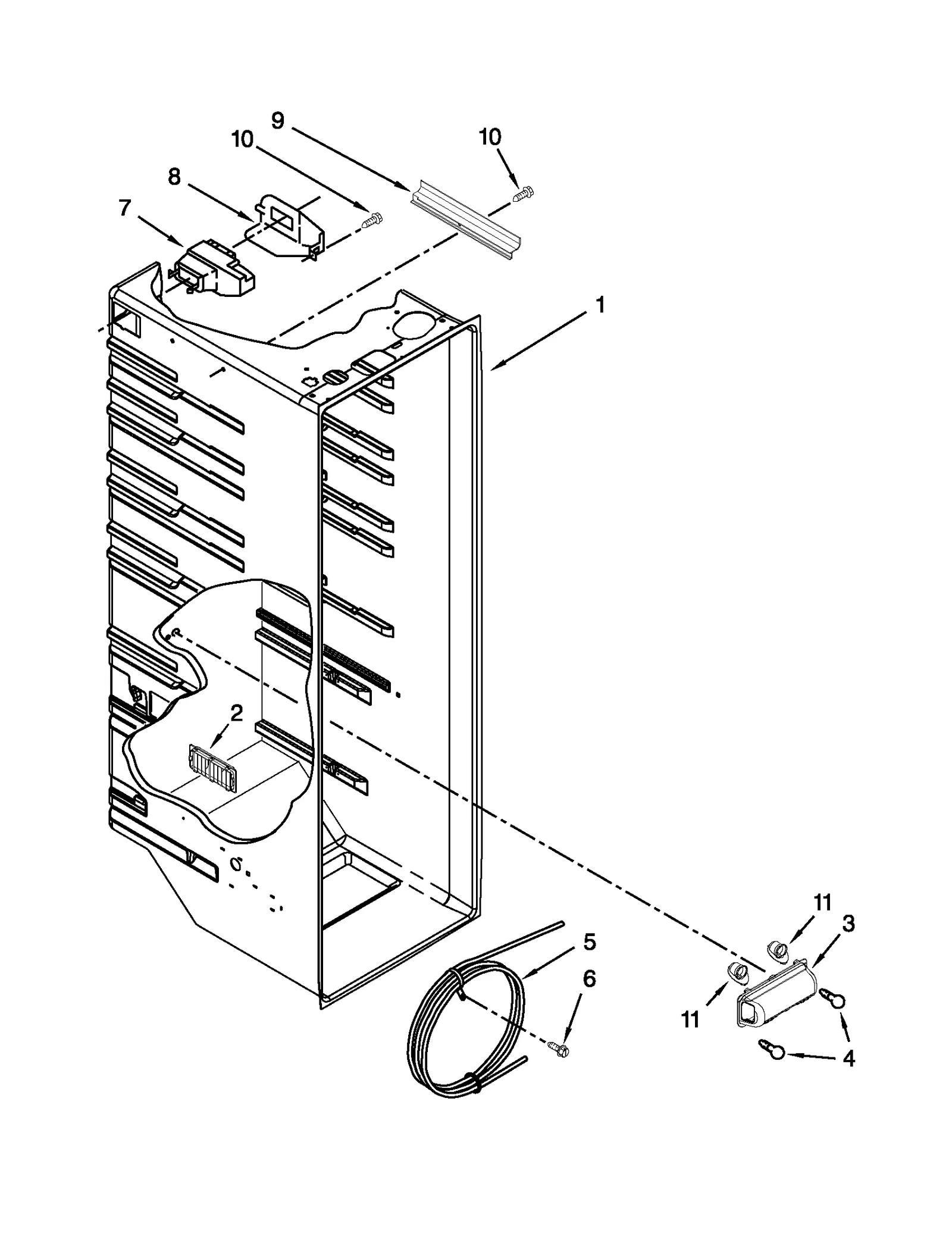 9
10
10
8
7
1
2
11
3
5
6
11
4