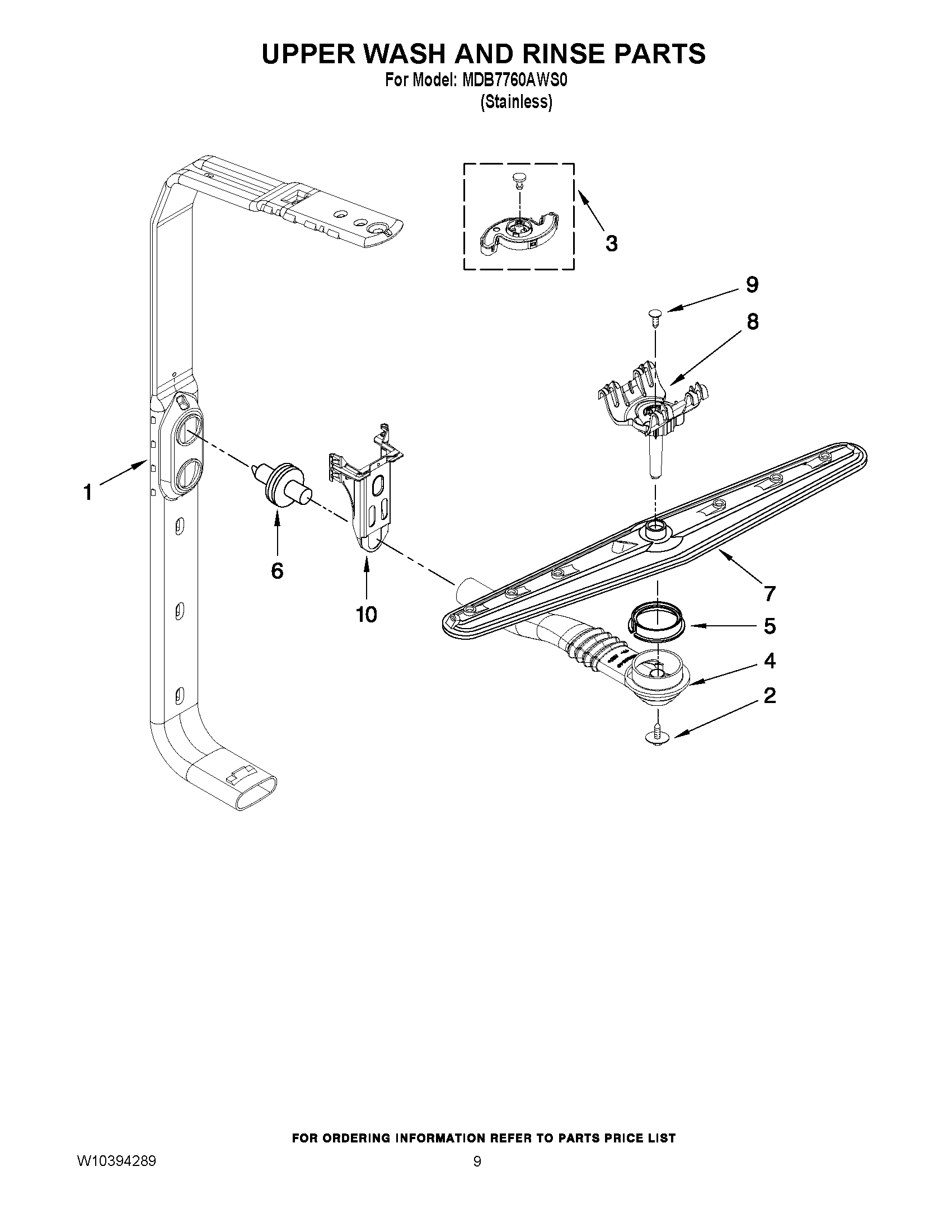 UPPER WASH AND RINSE PARTS
For Model: MDB7760AWS0
(Stainless)

3
9
8
1
6
10
7
5
4
2

FOR ORDERING INFORMATION REFER TO PARTS PRICE LIST

W10394289
9