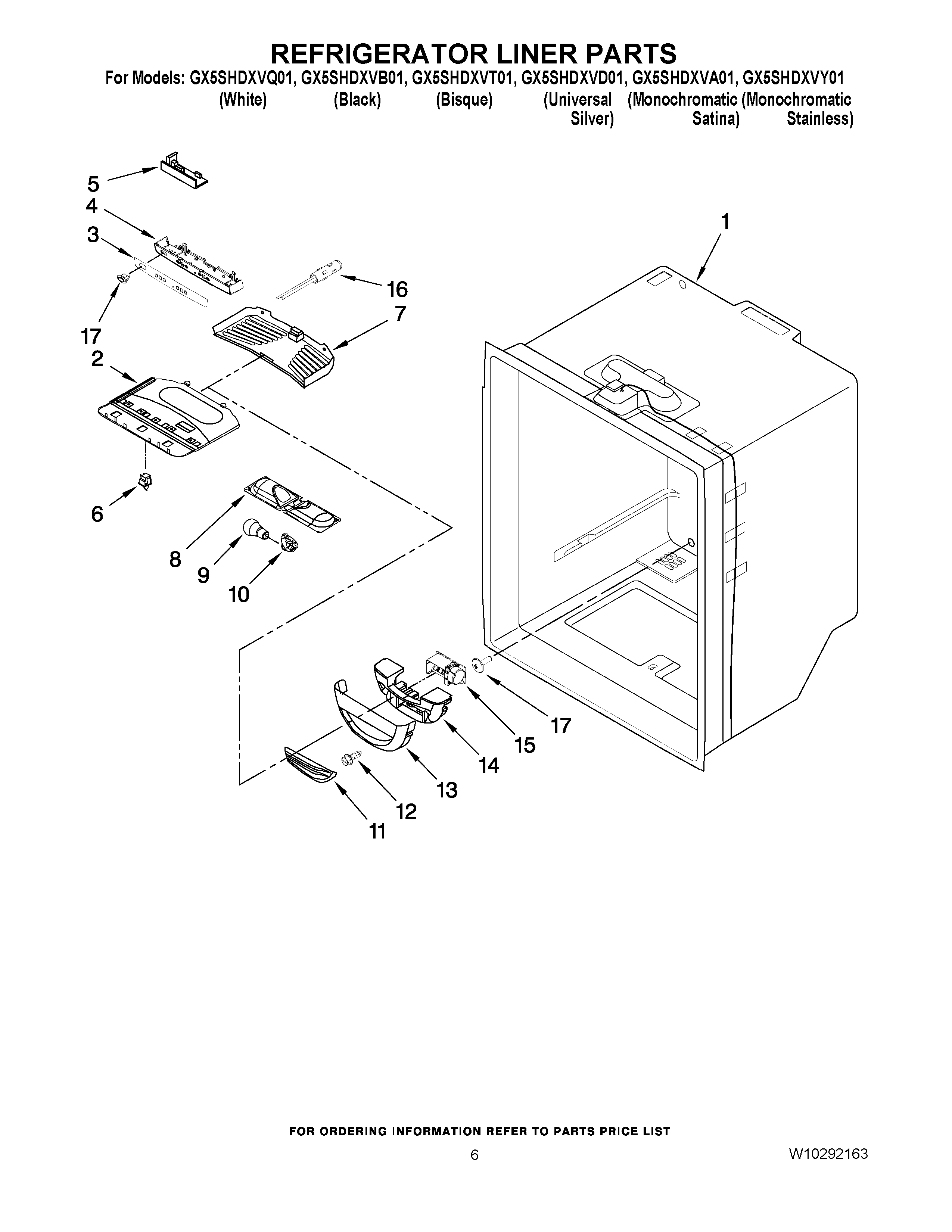 REFRIGERATOR LINER PARTS

For Models: GX5SHDXVQ01, GX5SHDXVB01, GX5SHDXVT01, GX5SHDXVD01, GX5SHDXVA01, GX5SHDXVY01
(White) (Black) (Bisque) (Universal Silver) (Monochromatic Satina) (Monochromatic Stainless)

5
4
3
1
16
17
7
2
6
8
9
10
17
15
14
13
12
11

FOR ORDERING INFORMATION REFER TO PARTS PRICE LIST

6

W10292163