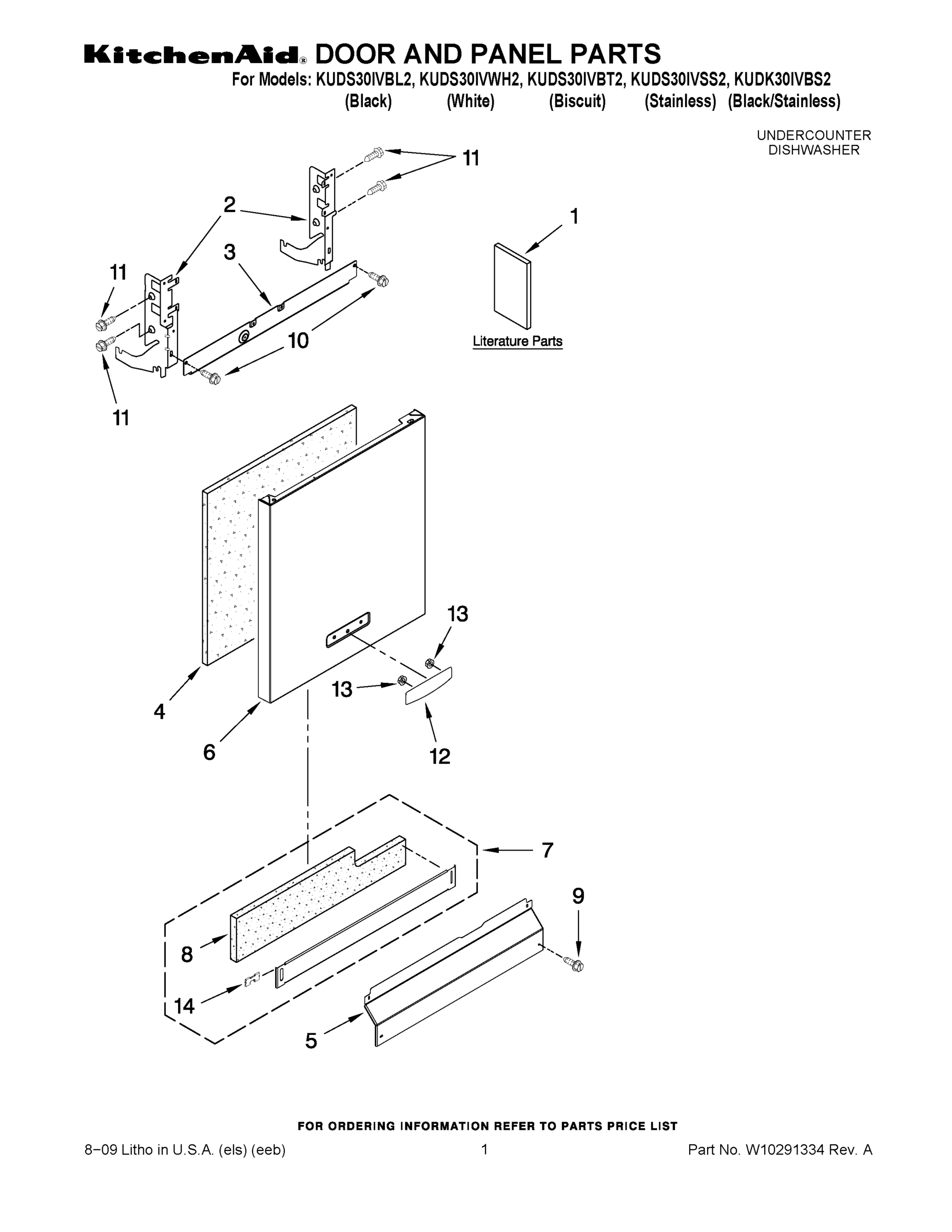 KitchenAid® DOOR AND PANEL PARTS
For Models: KUDS30IVBL2, KUDS30IVWH2, KUDS30IVBT2, KUDS30IVSS2, KUDK30IVBS2
(Black) (White) (Biscuit) (Stainless) (Black/Stainless)

UNDERCOUNTER DISHWASHER

11
2
1
3
11
10
Literature Parts
11
13
13
4
6
12
7
9
8
14
5

FOR ORDERING INFORMATION REFER TO PARTS PRICE LIST

8−09 Litho in U.S.A. (els) (eeb)
1
Part No. W10291334 Rev. A