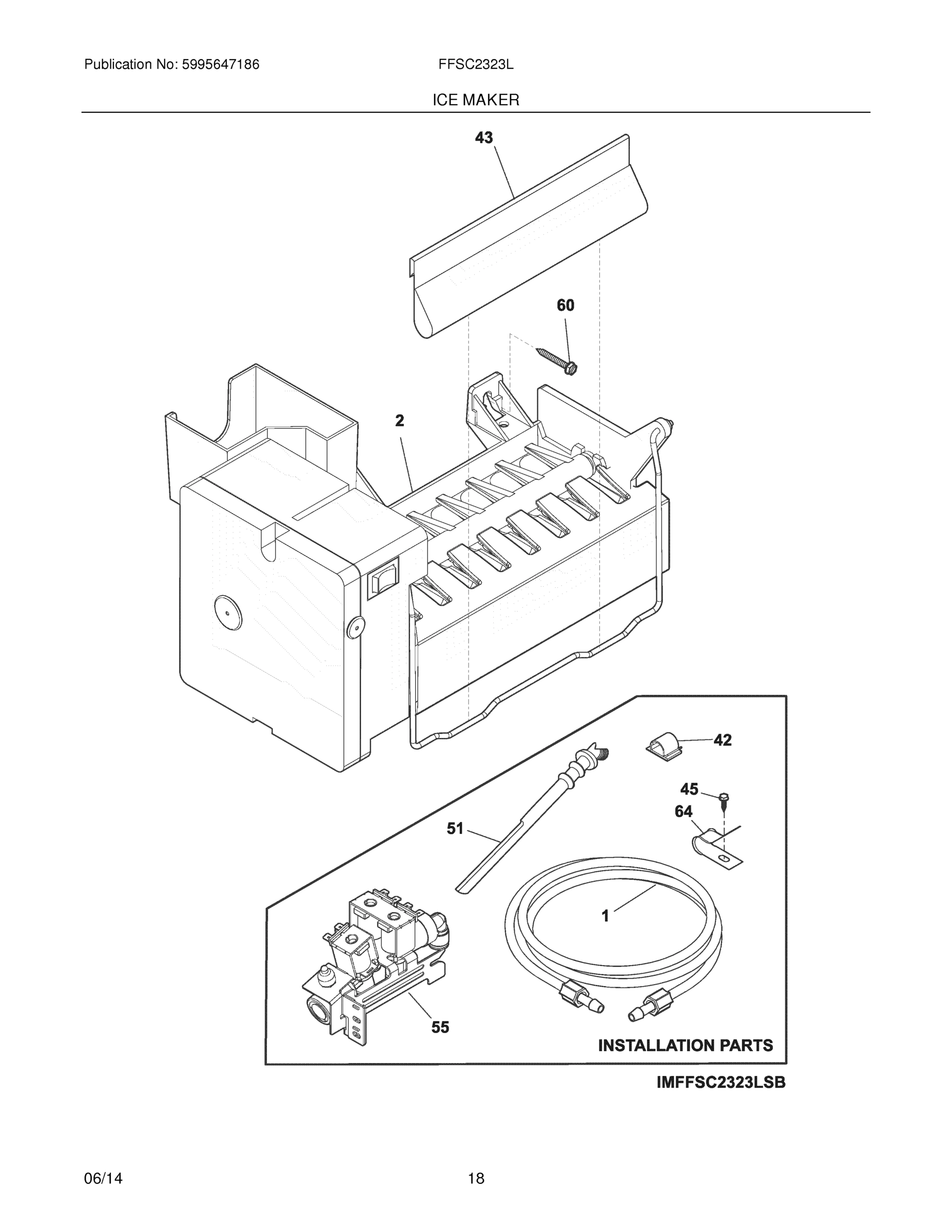 Publication No: 5995647186

FFSC2323L

ICE MAKER

43

60

2

42

45

64

51

1

55

INSTALLATION PARTS

IMFFSC2323LSB

06/14

18