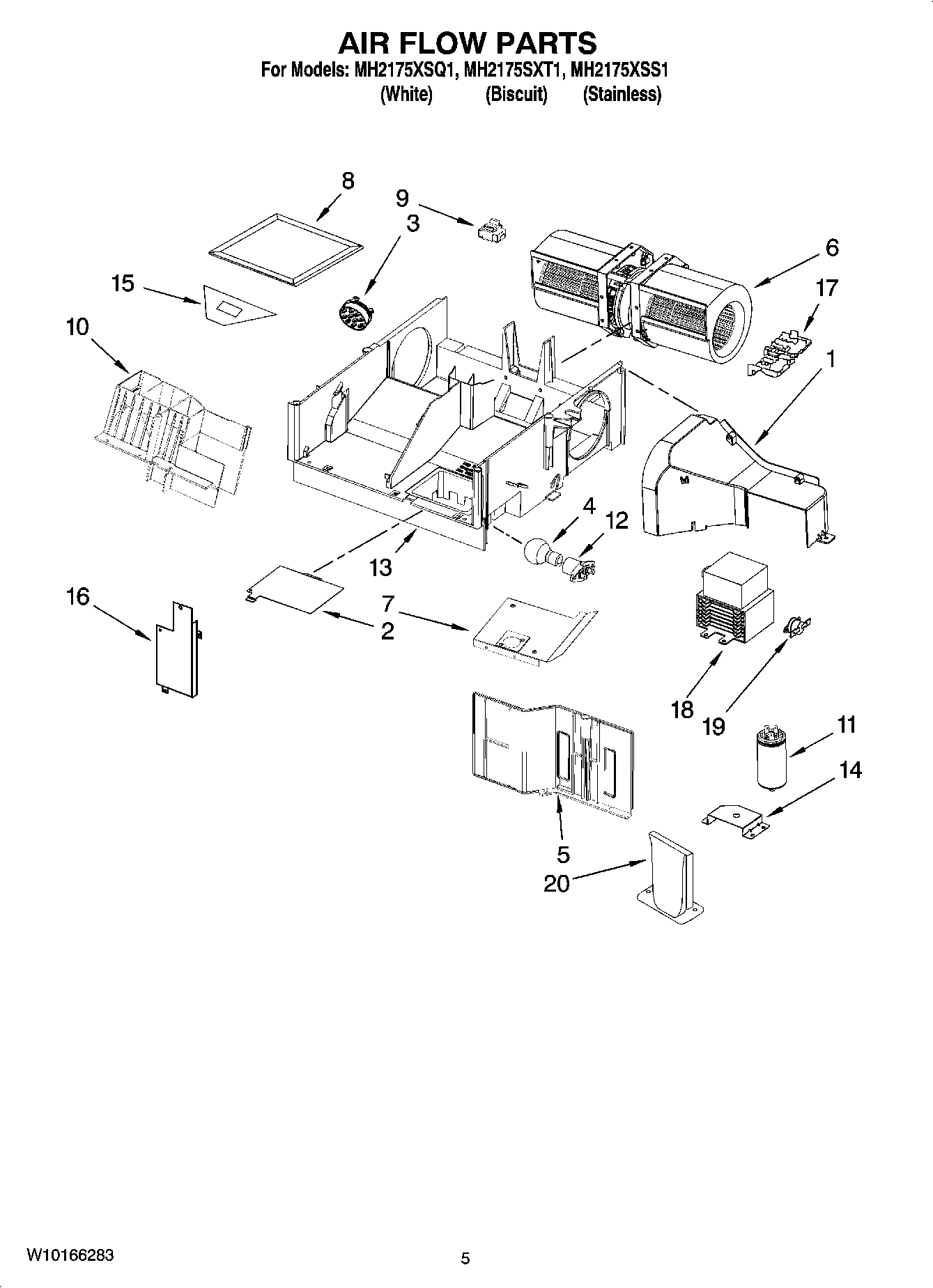 AIR FLOW PARTS
For Models: MH2175XSQ1, MH2175SXT1, MH2175XSS1
(White) (Biscuit) (Stainless)

8
9
3
6
15
17
10
1
4
12
13
16
7
2
18
19
11
14
5
20

W10166283

5