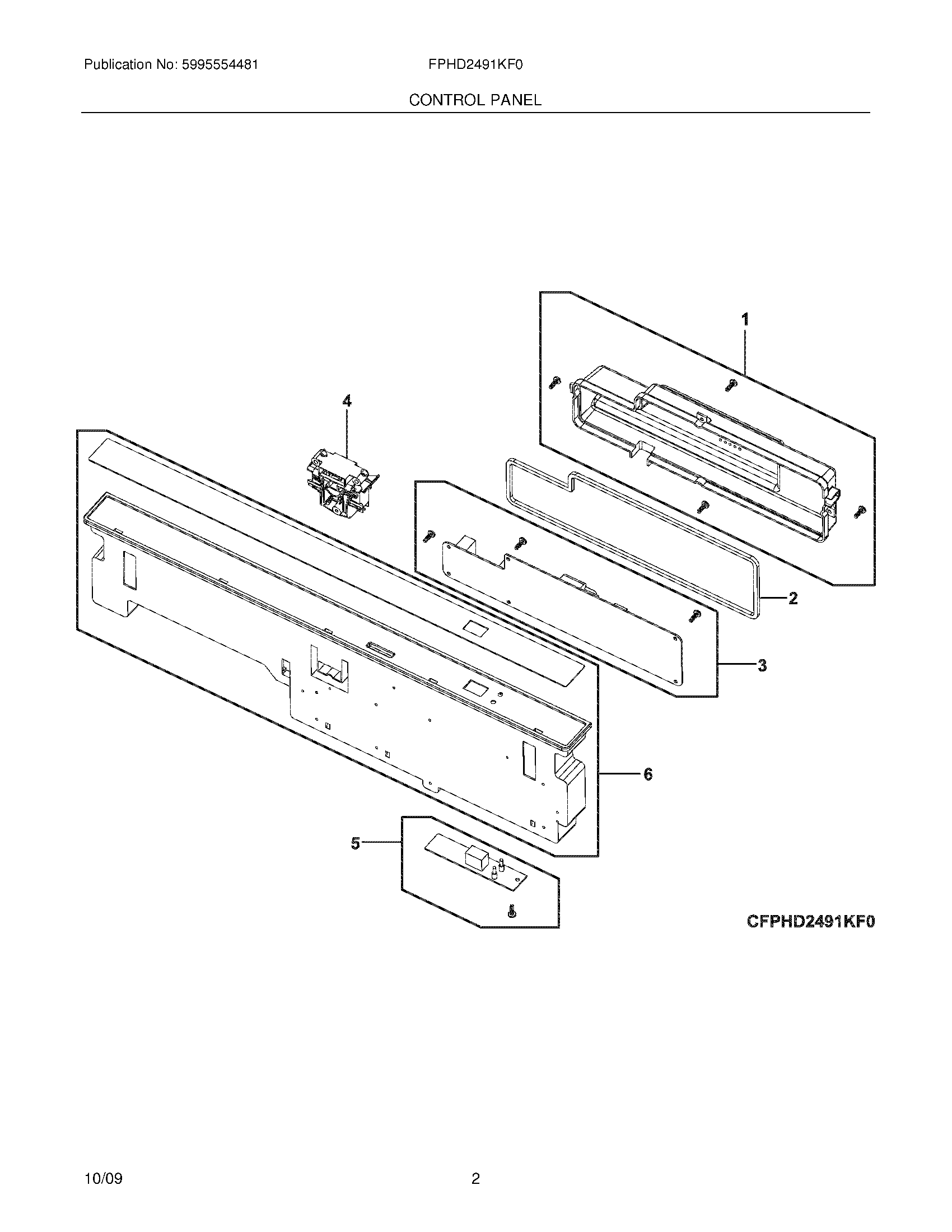 Publication No: 5995554481

FPHD2491KF0

CONTROL PANEL

1

4

2

3

6

5

CFPHD2491KF0

10/09

2