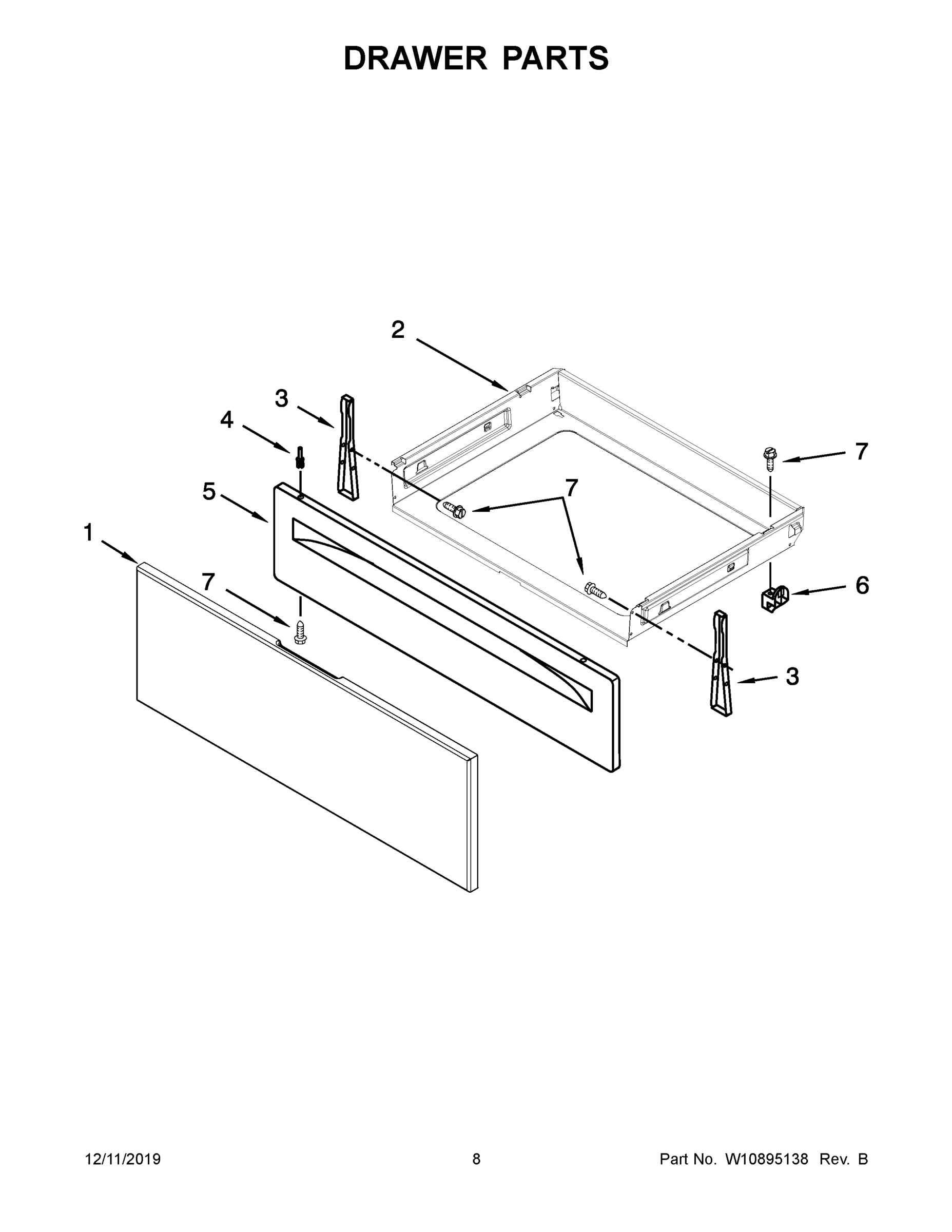 DRAWER PARTS

2

3

4

7

5

7

1

7

6

3

12/11/2019

8

Part No. W10895138 Rev. B