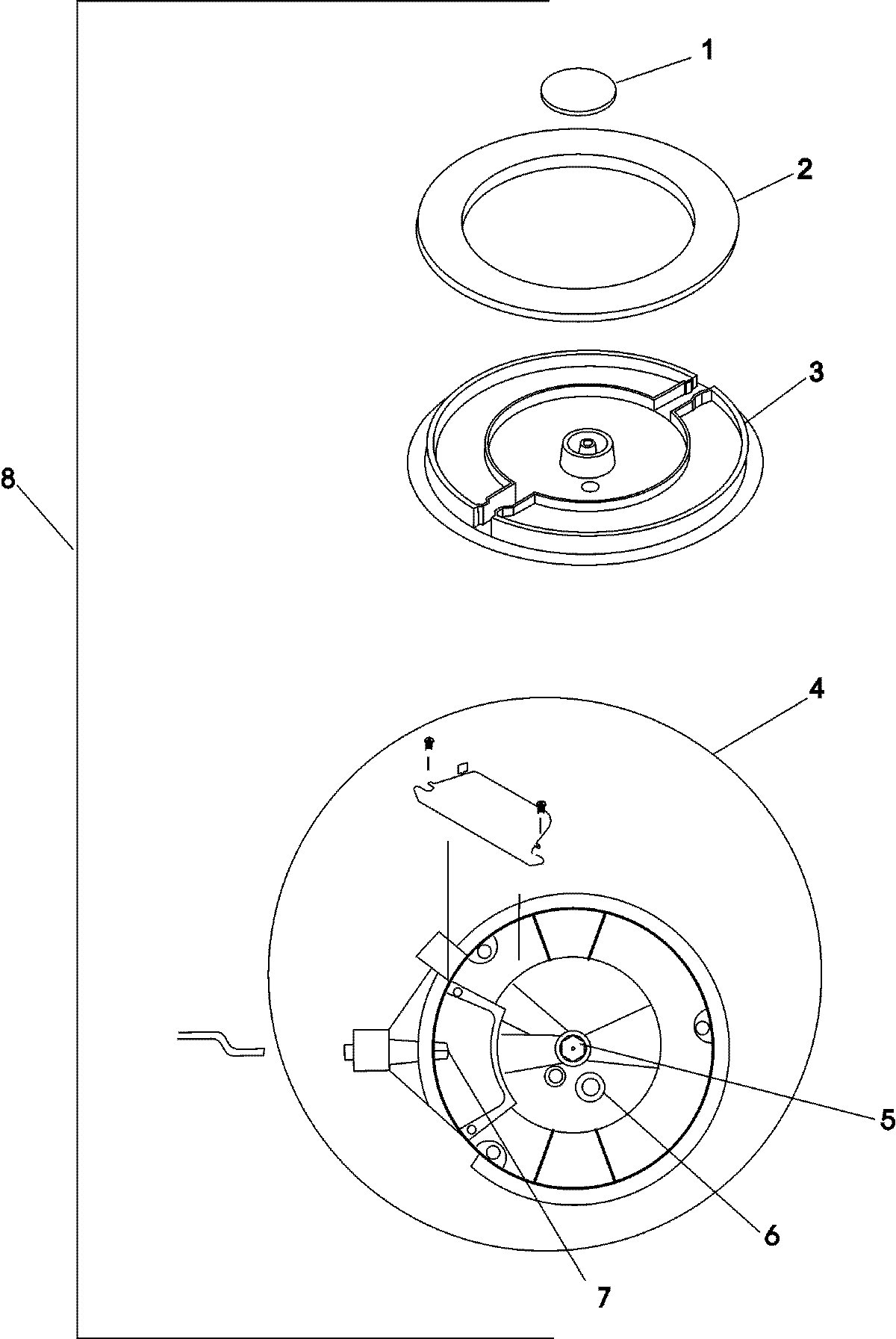 1
2
3
8
4
5
6
7