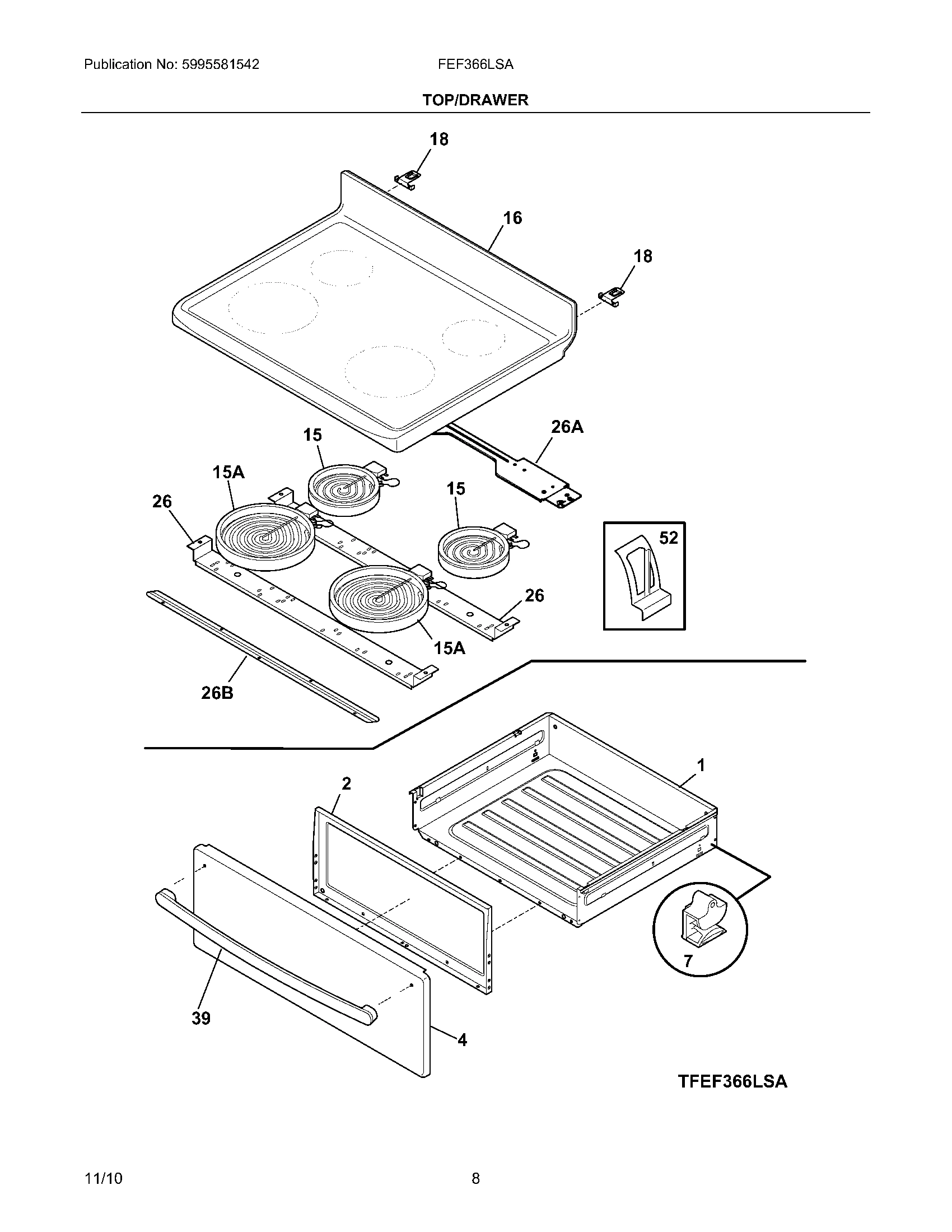 Publication No: 5995581542

FEF366LSA

TOP/DRAWER

18

16

18

26A

15

15A

15

26

52

26

15A

26B

1

2

7

39

4

TFEF366LSA

11/10

8