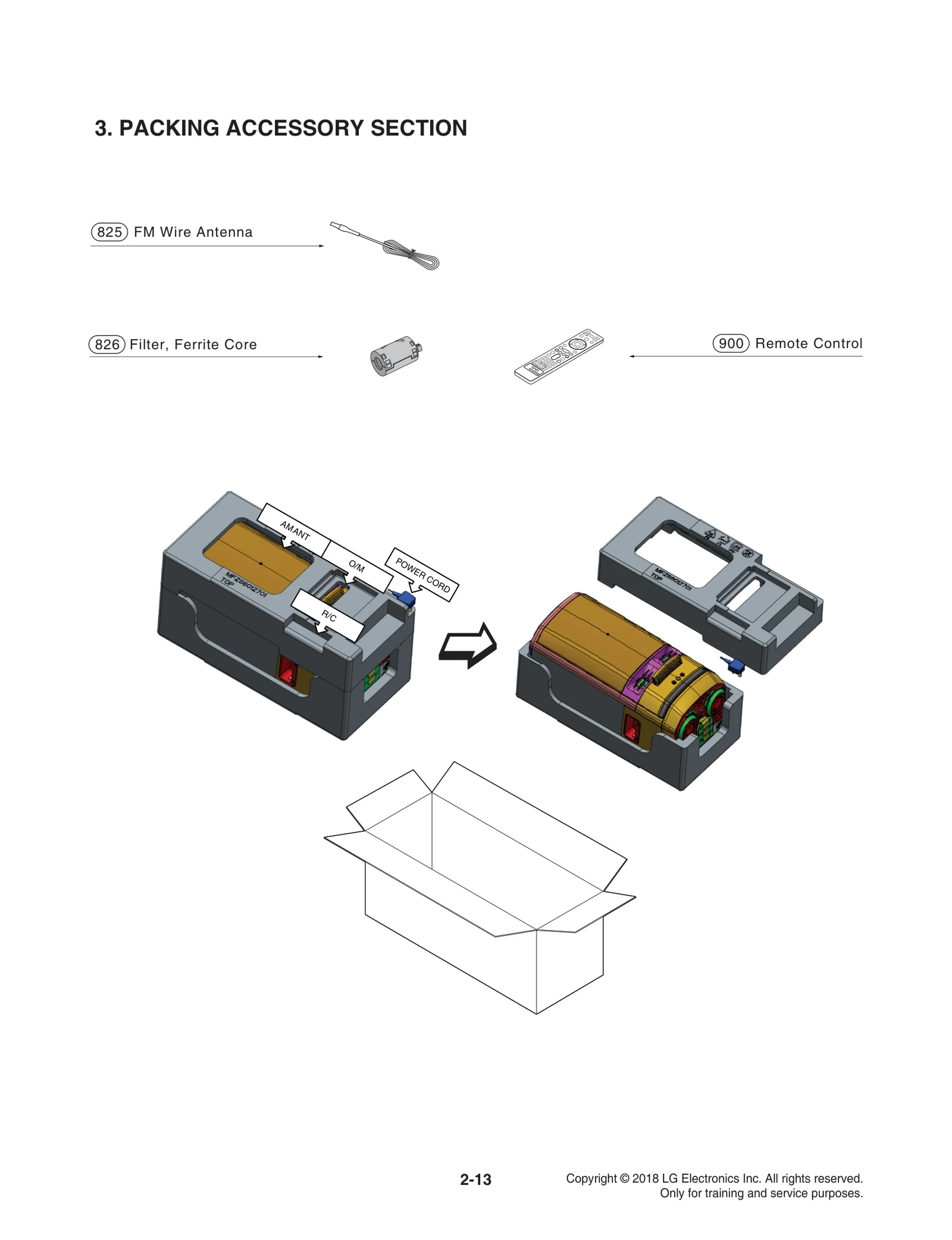 3. PACKING ACCESSORY SECTION

825 FM Wire Antenna

826 Filter, Ferrite Core

900 Remote Control

AM ANT

O/M

POWER CORD

R/C

MFZ66012701
TOP

MFZ66012701
TOP

2-13

Copyright © 2018 LG Electronics Inc. All rights reserved.
Only for training and service purposes.