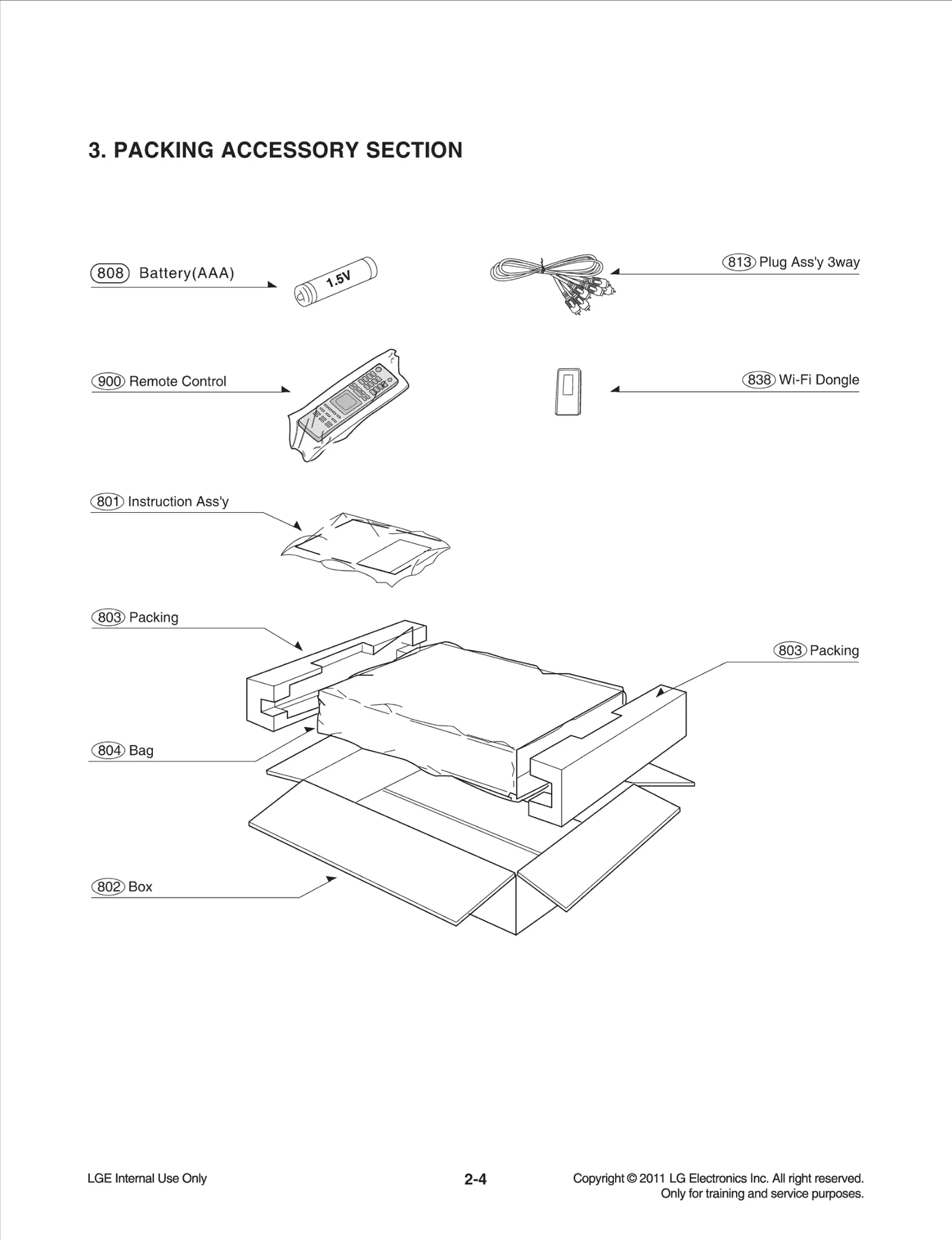 3. PACKING ACCESSORY SECTION

808 Battery(AAA)

1.5V

813 Plug Ass'y 3way

900 Remote Control

838 Wi-Fi Dongle

801 Instruction Ass'y

803 Packing

803 Packing

804 Bag

802 Box

LGE Internal Use Only

2-4

Copyright © 2011 LG Electronics Inc. All right reserved. Only for training and service purposes.