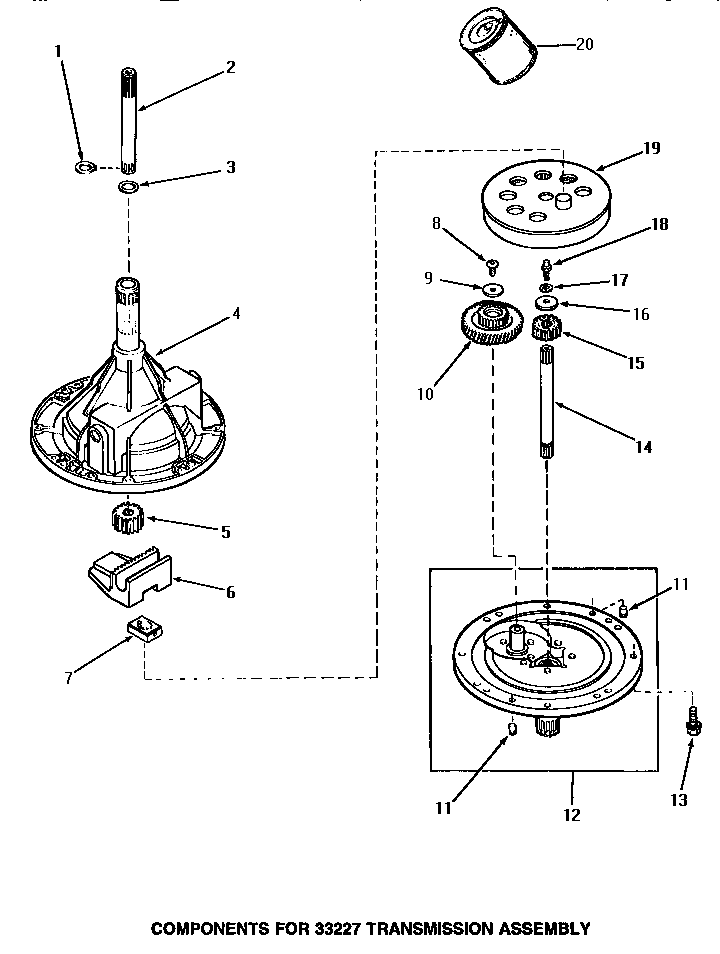 1
2
3
4
5
6
7
20
19
8
18
9
17
16
10
15
14
11
11
12
13

COMPONENTS FOR 33227 TRANSMISSION ASSEMBLY