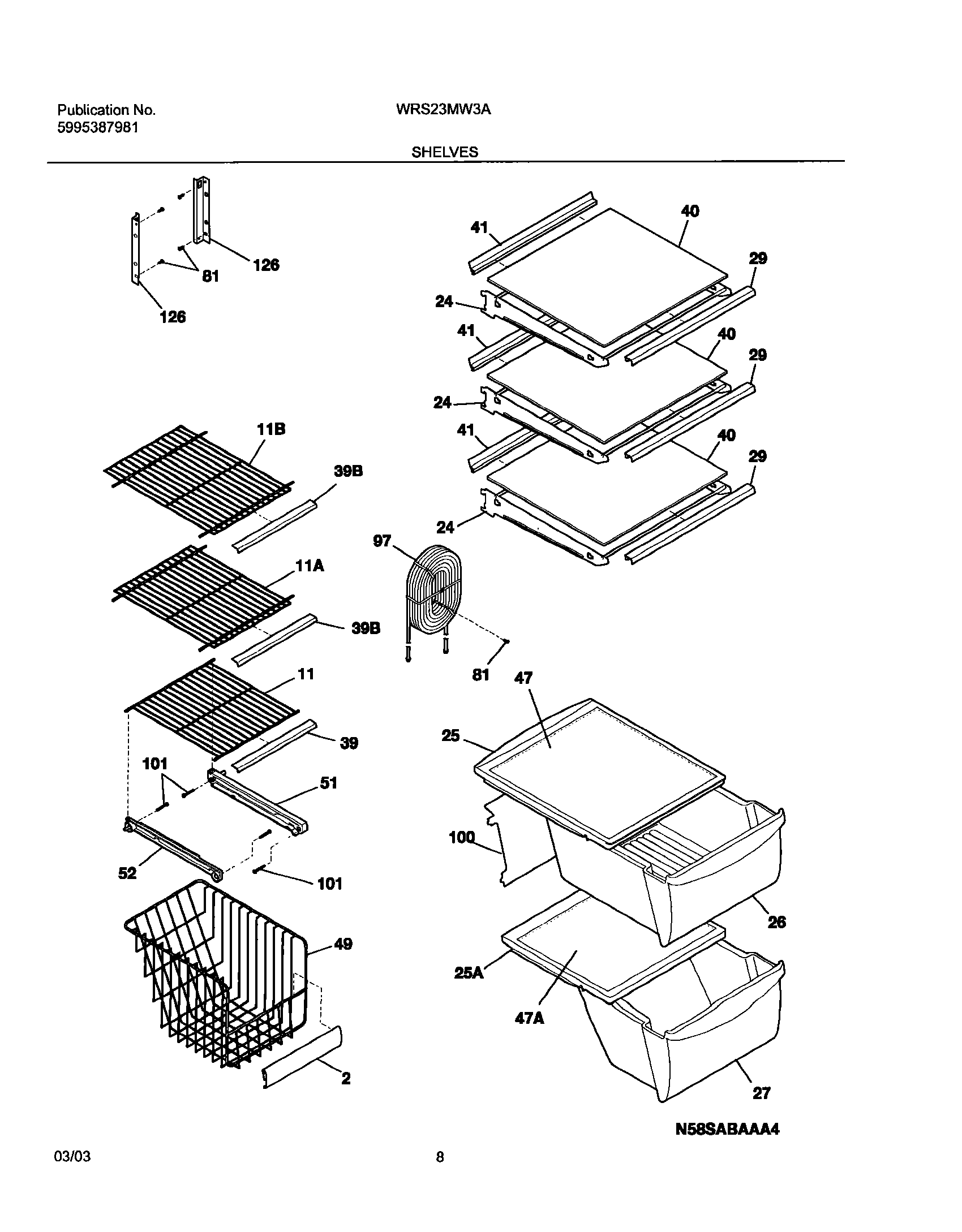 Publication No.
5995387981

WRS23MW3A

SHELVES

126
81
126

41
40
29
24
41
40
29
24
41
40
29
24

11B
39B
11A
39B
11
39
101
51
52
101
49
2

97
81

47
25
100
26
25A
47A
27

N58SABAAA4

03/03

8