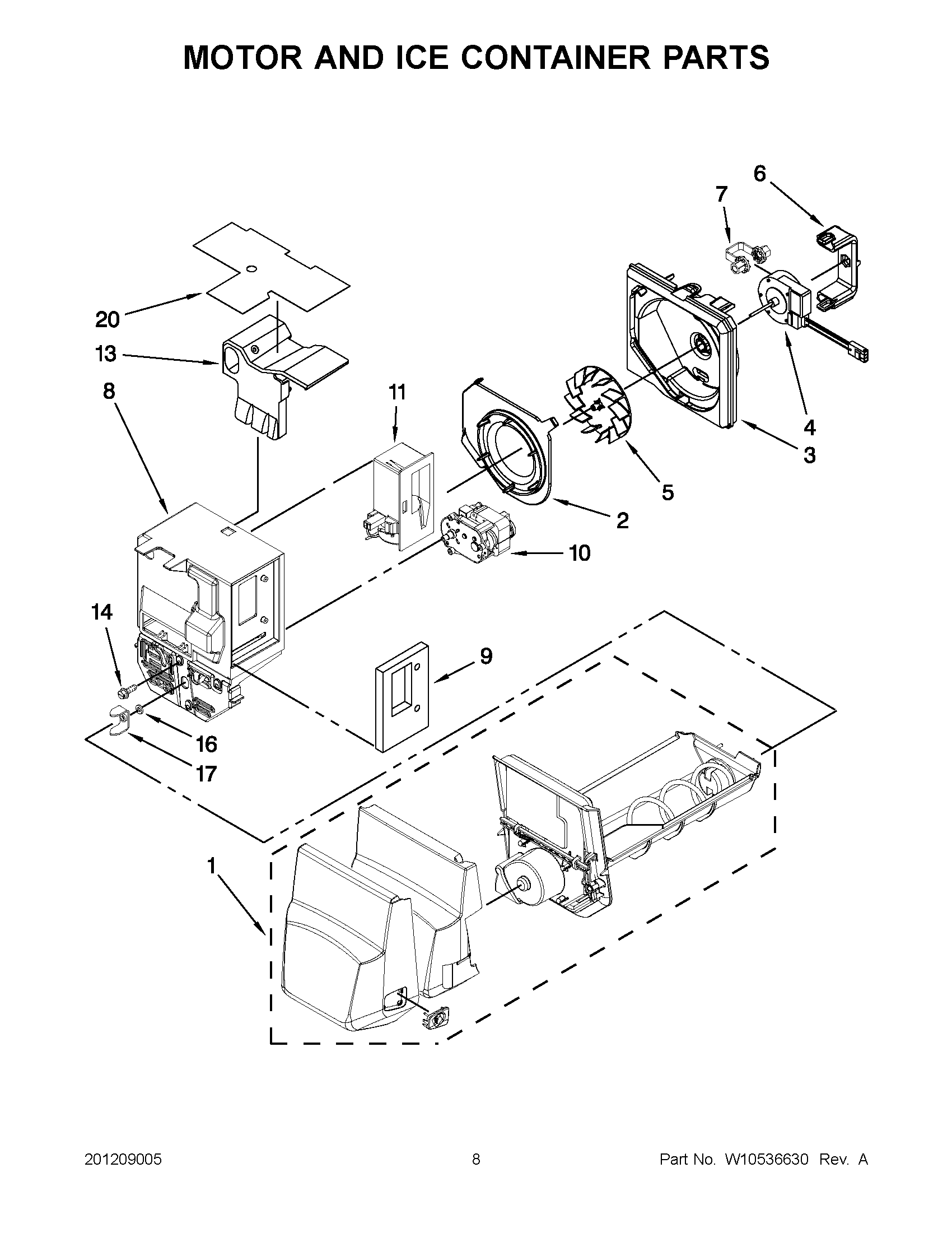 MOTOR AND ICE CONTAINER PARTS

6
7
20
13
8
11
4
3
5
2
10
14
9
16
17
1

201209005
8
Part No. W10536630 Rev. A