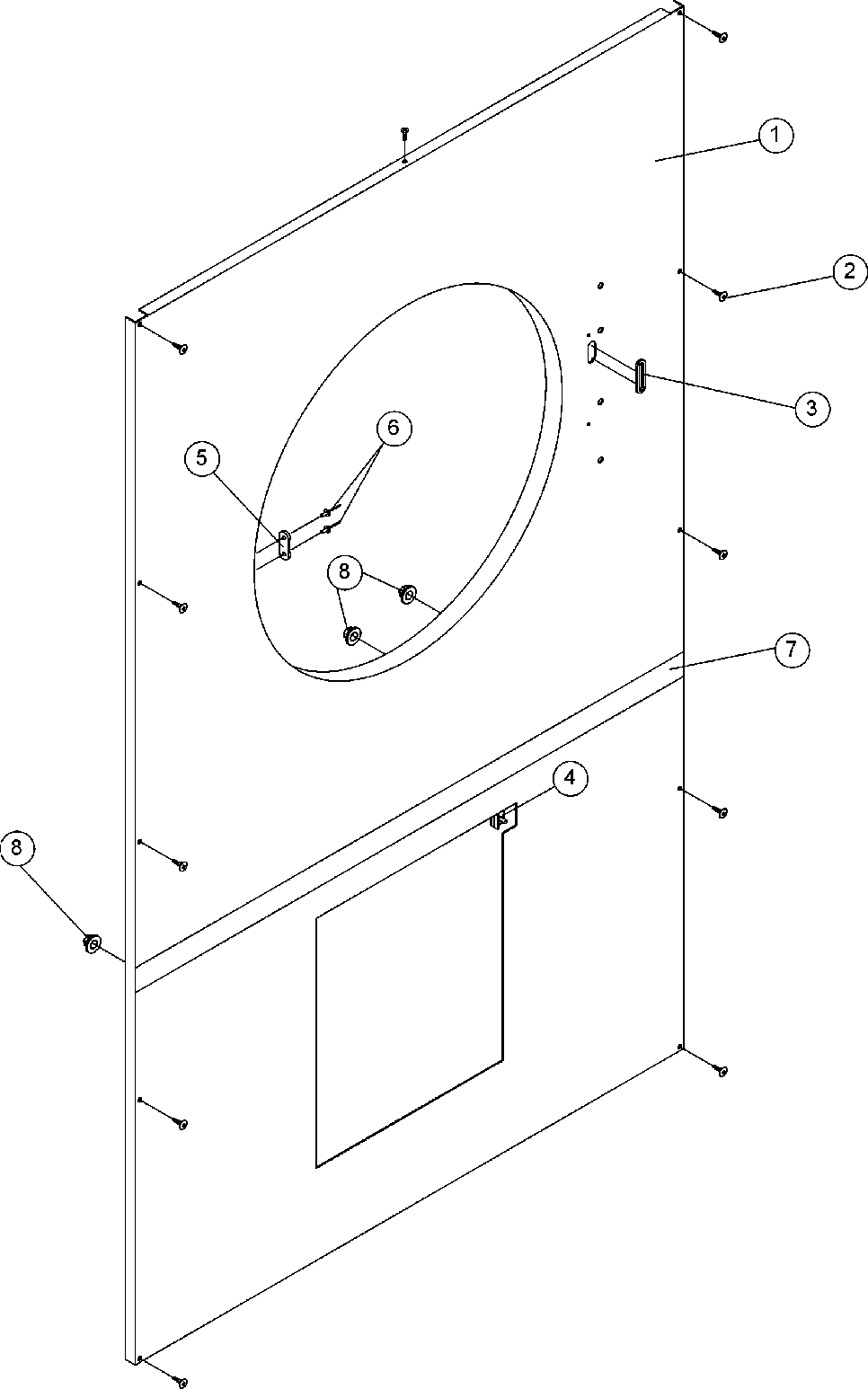 1
2
3
6
5
8
7
4
8