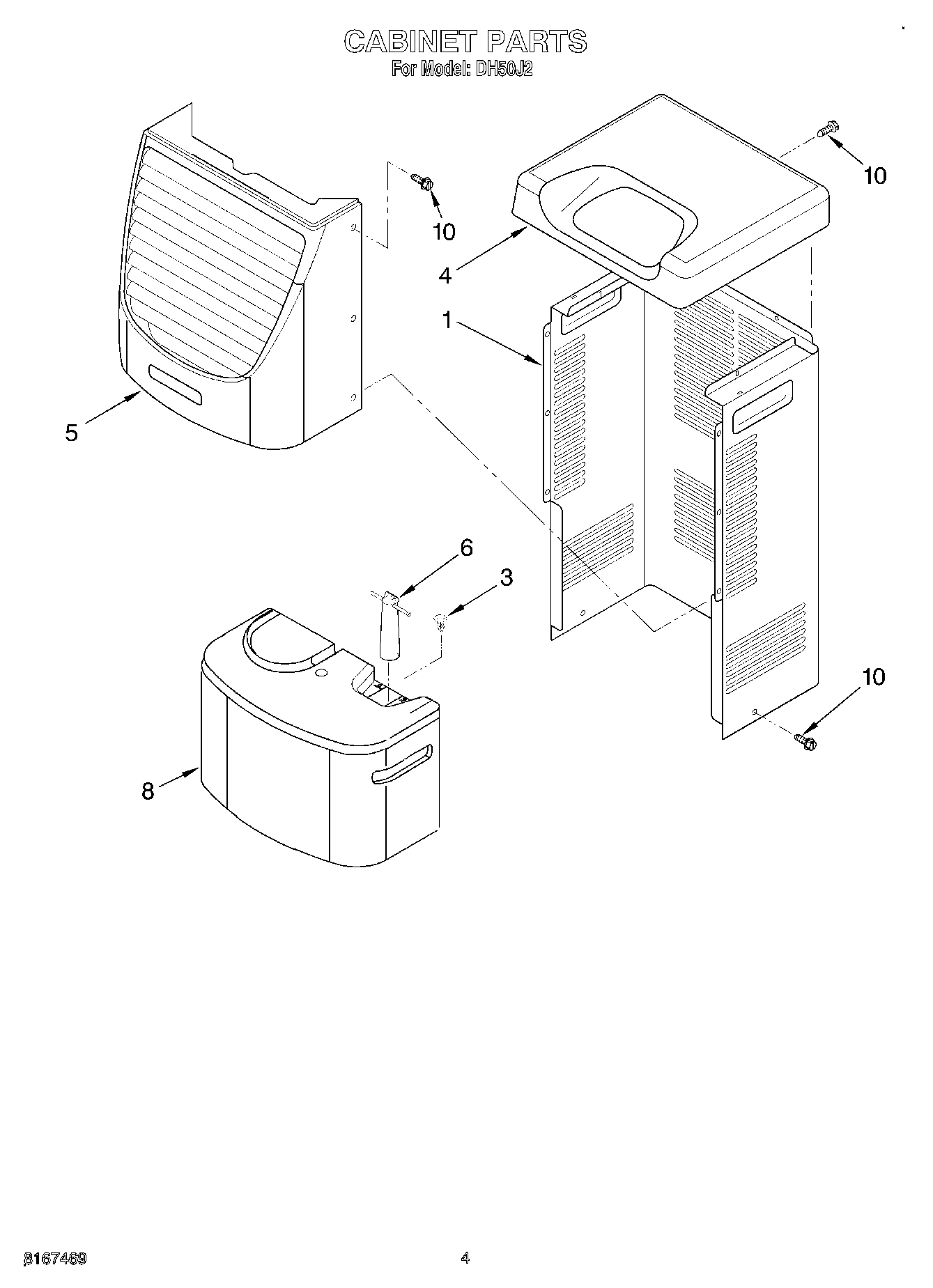 CABINET PARTS
For Model: DH50J2

10

10

4

1

5

6

3

10

8

8167469

4