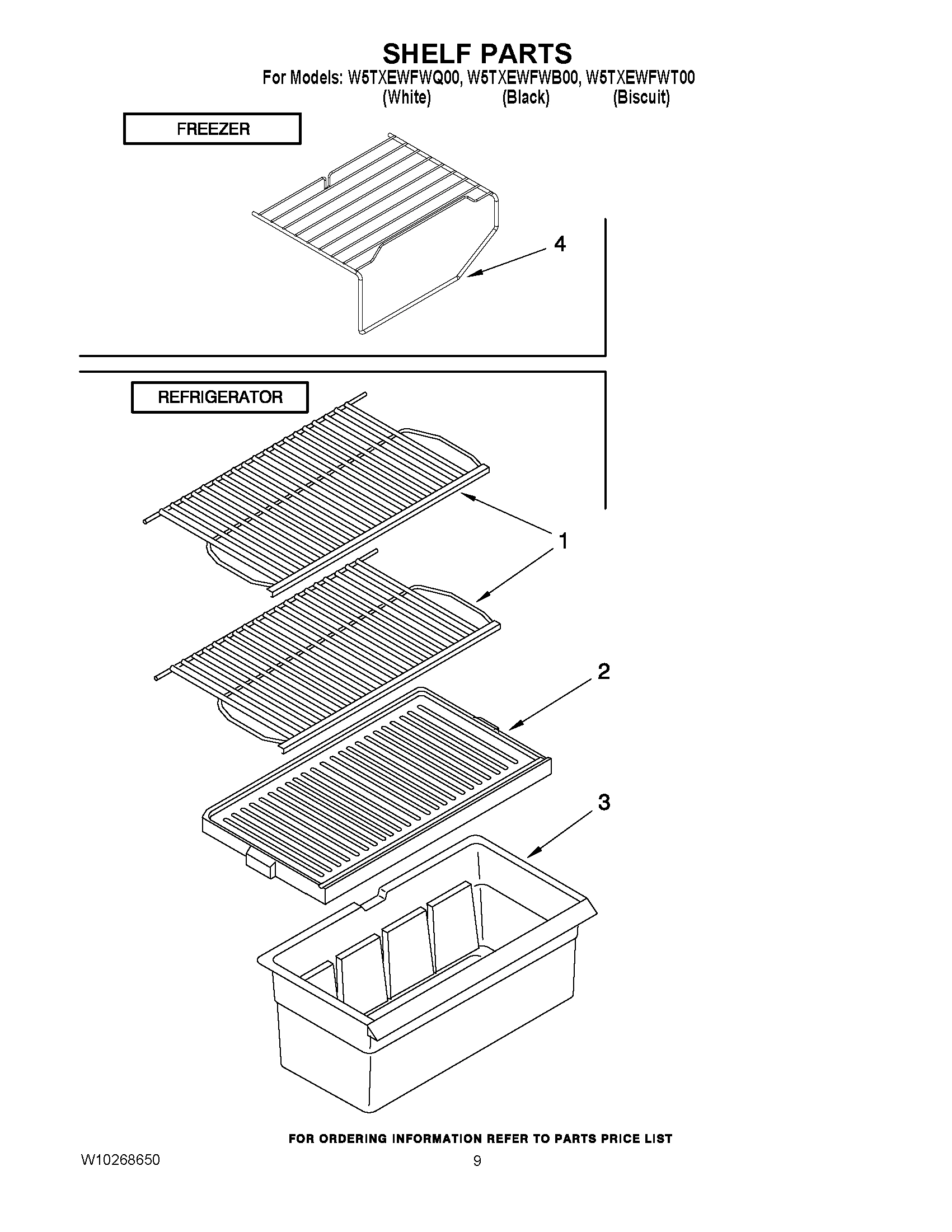 SHELF PARTS
For Models: W5TXEWFWQ00, W5TXEWFWB00, W5TXEWFWT00
(White) (Black) (Biscuit)

FREEZER

4

REFRIGERATOR

1

2

3

FOR ORDERING INFORMATION REFER TO PARTS PRICE LIST

W10268650

9