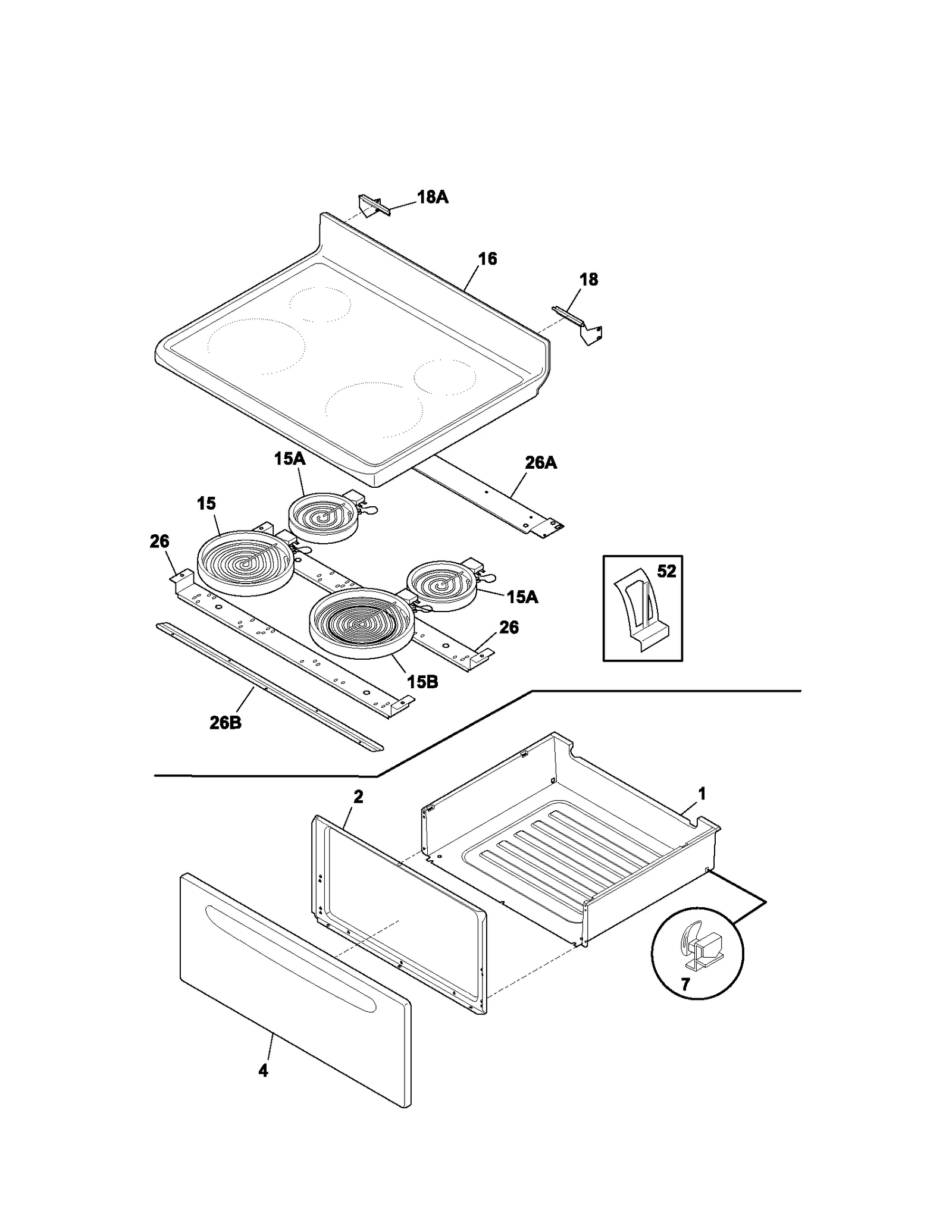 18A
16
18
15A
26A
15
26
52
15A
26
15B
26B
2
1
7
4