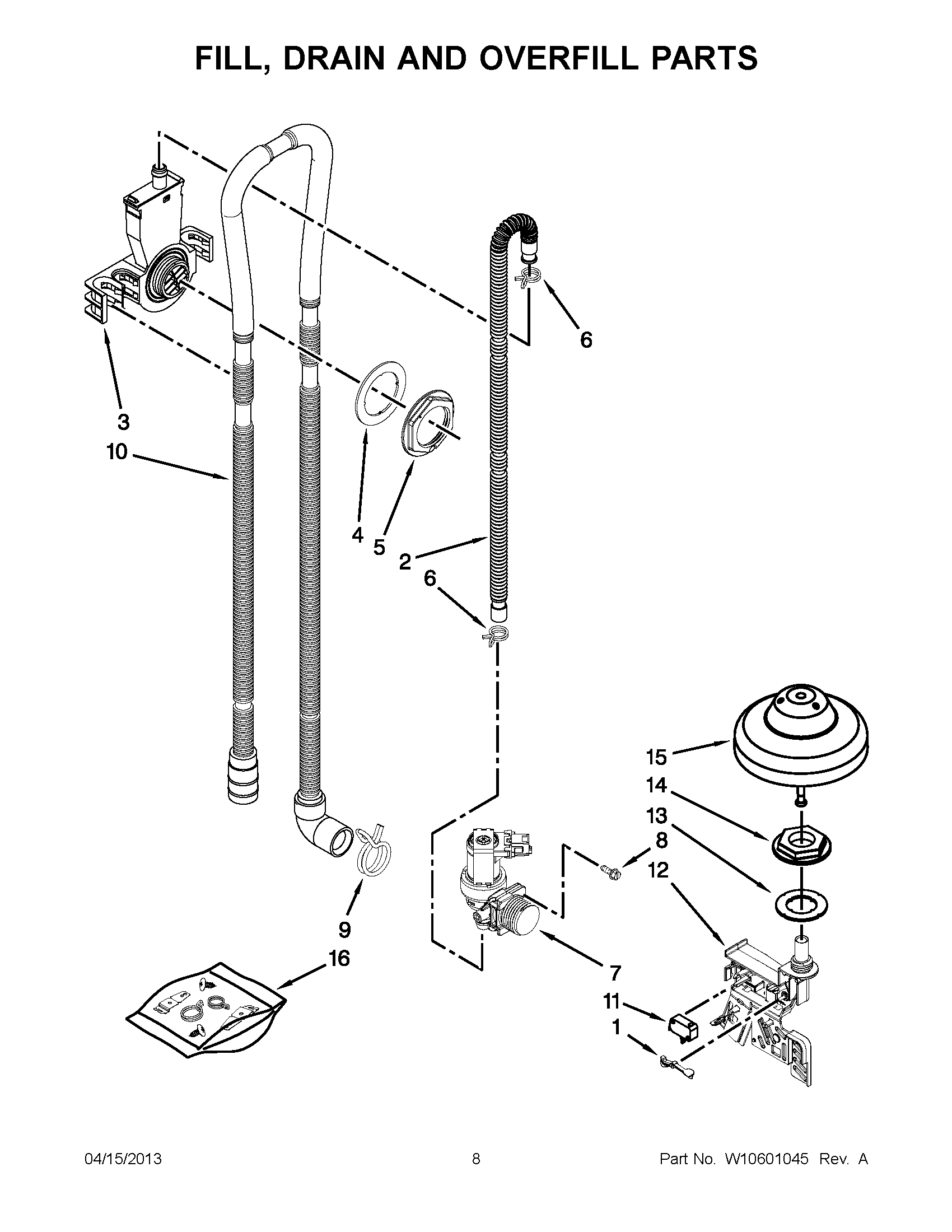 FILL, DRAIN AND OVERFILL PARTS

6
3
10
4
5
2
6
15
14
13
8
12
9
16
7
11
1

04/15/2013
8
Part No. W10601045 Rev. A