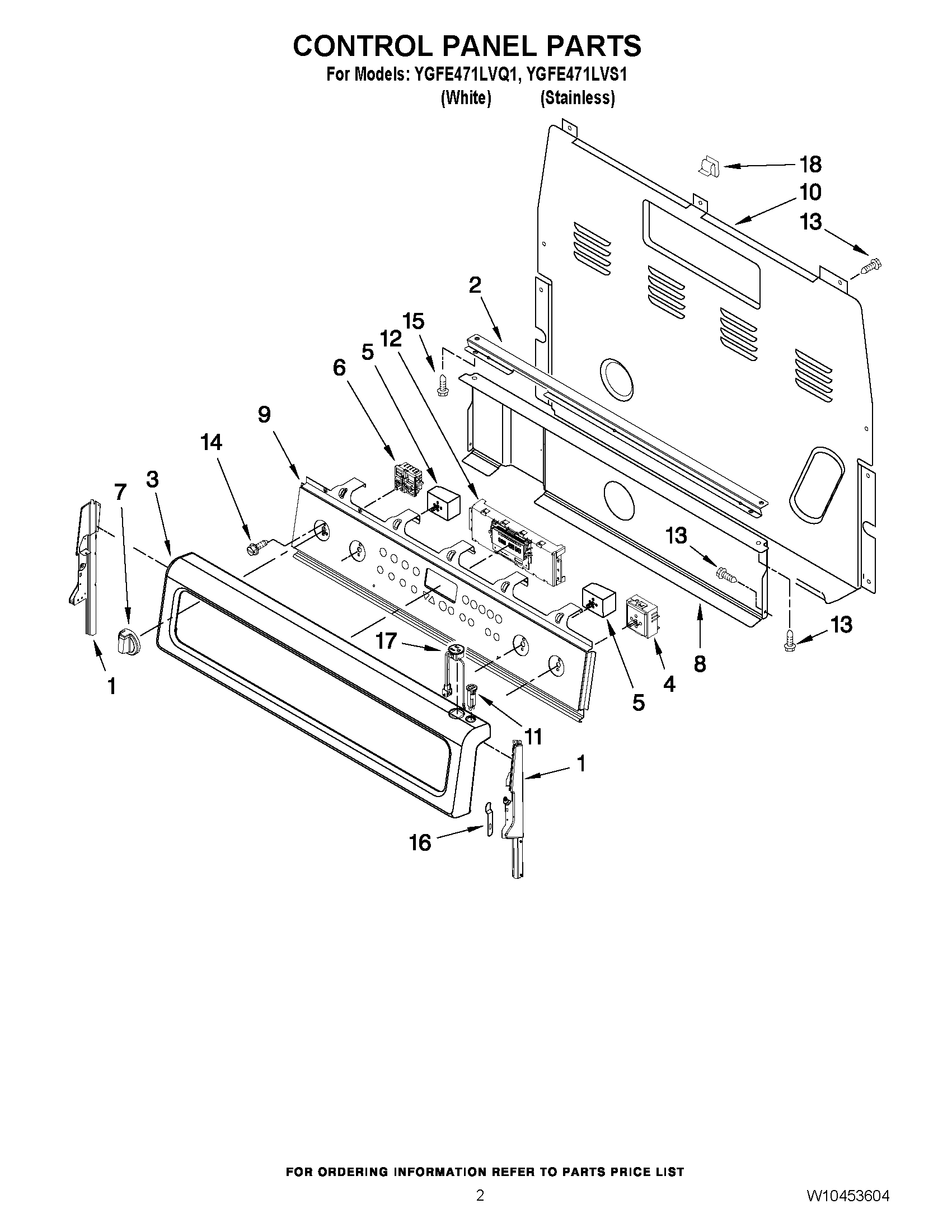 CONTROL PANEL PARTS
For Models: YGFE471LVQ1, YGFE471LVS1
(White) (Stainless)

18
10
13
2
15
12
5
6
9
14
7
3
13
13
8
4
5
17
11
1
1
16

FOR ORDERING INFORMATION REFER TO PARTS PRICE LIST

2

W10453604