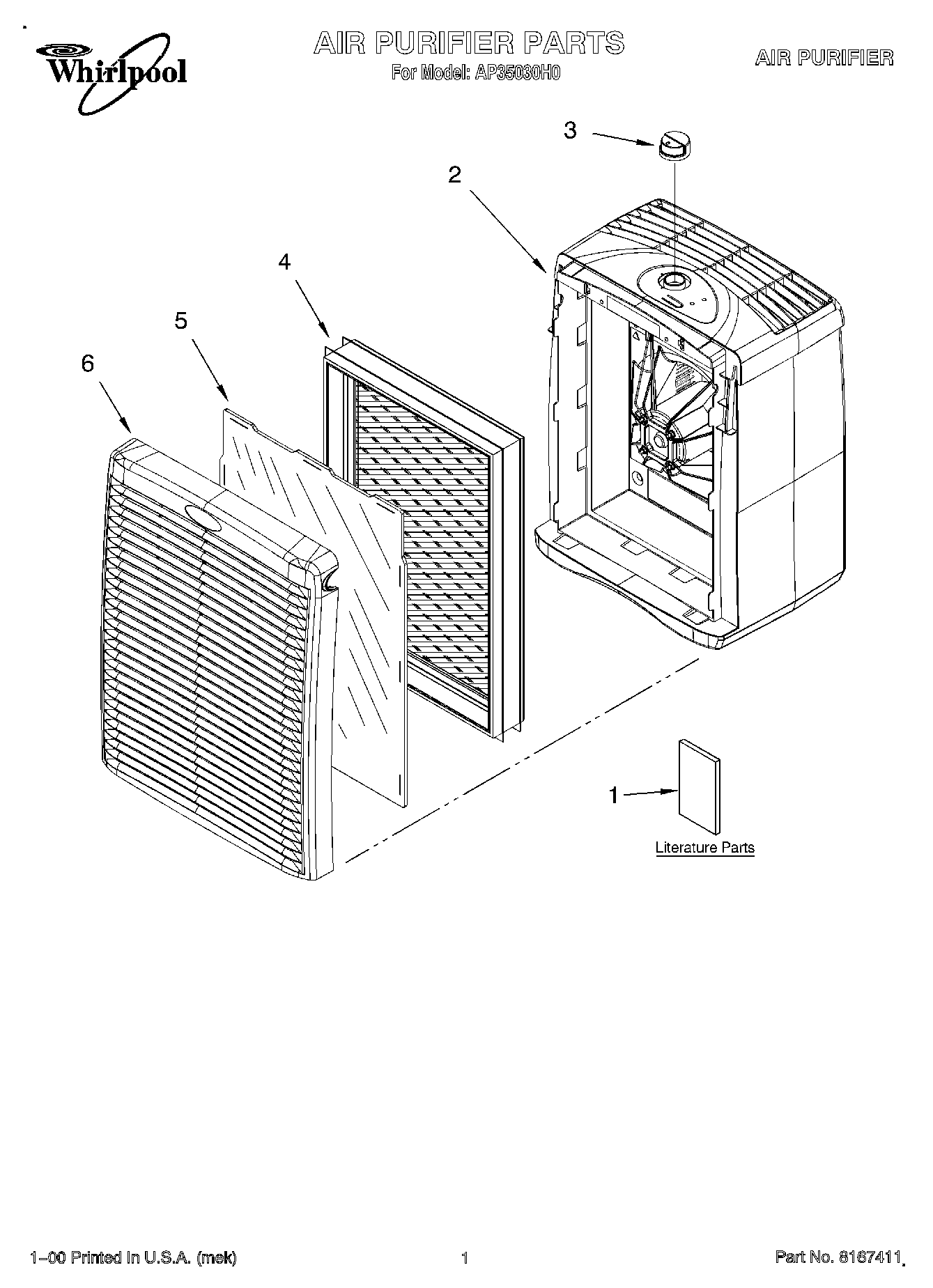 Whirlpool

AIR PURIFIER PARTS
For Model: AP35030H0

AIR PURIFIER

3
2
4
5
6
1

Literature Parts

1–00 Printed In U.S.A. (mek)

1

Part No. 8167411