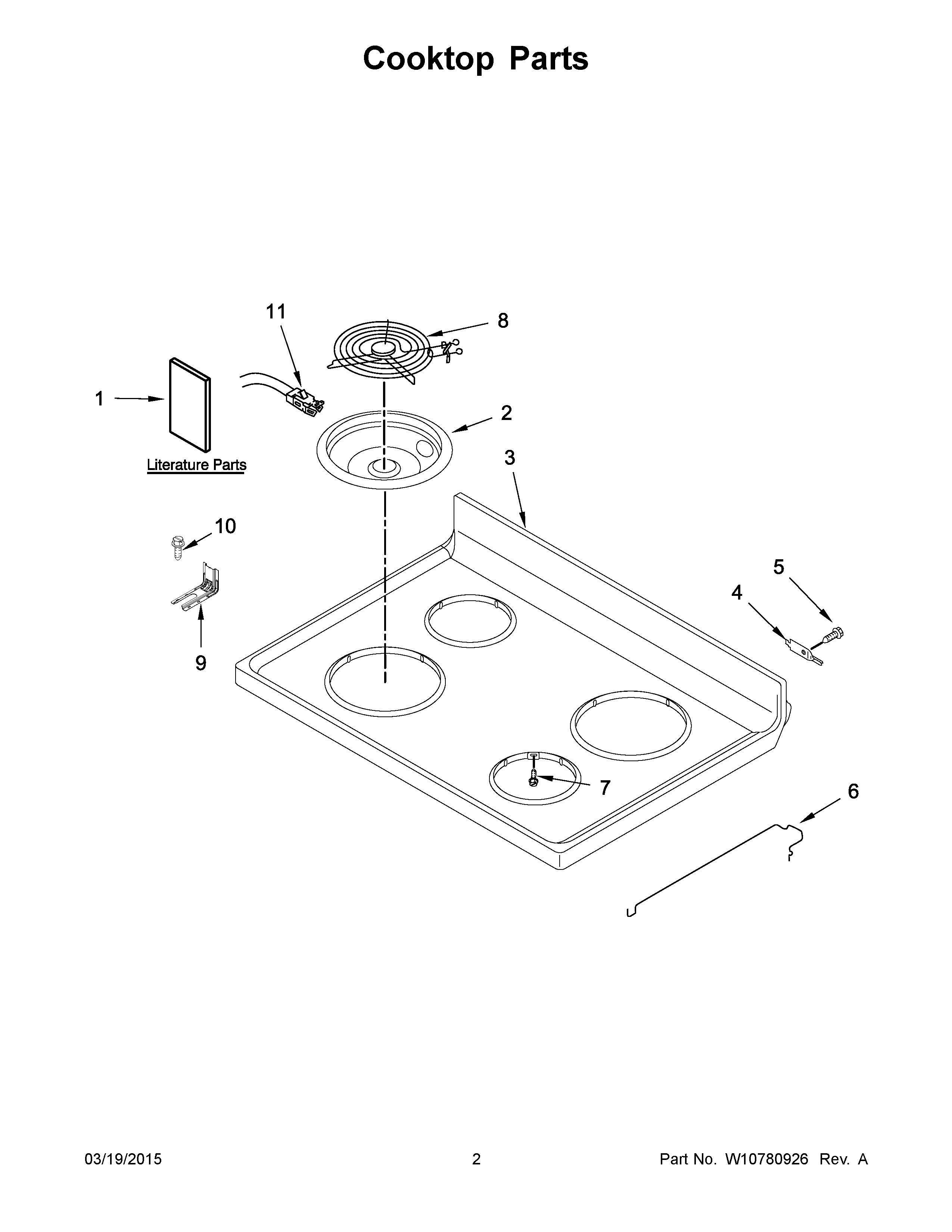 Cooktop Parts

11

8

1

2

Literature Parts

3

10

5

4

9

7

6

03/19/2015

2

Part No. W10780926 Rev. A